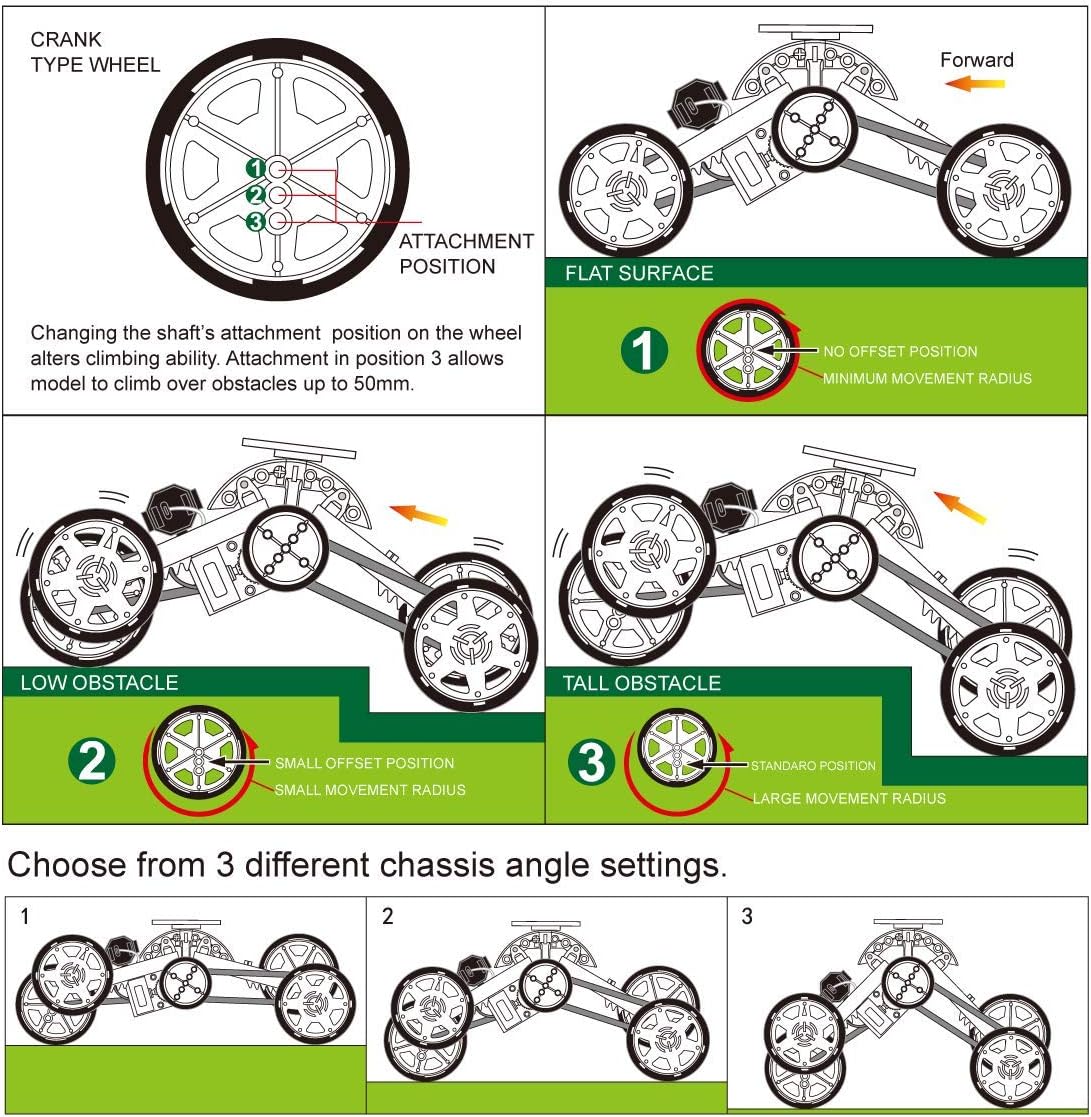 CRANK
TYPE WHEEL

1
2
3

ATTACHMENT
POSITION

Changing the shaft's attachment position on the wheel alters climbing ability. Attachment in position 3 allows model to climb over obstacles up to 50mm.

Forward

FLAT SURFACE

1

NO OFFSET POSITION
MINIMUM MOVEMENT RADIUS

LOW OBSTACLE

2

SMALL OFFSET POSITION
SMALL MOVEMENT RADIUS

TALL OBSTACLE

3

STANDARO POSITION
LARGE MOVEMENT RADIUS

Choose from 3 different chassis angle settings.

1

2

3