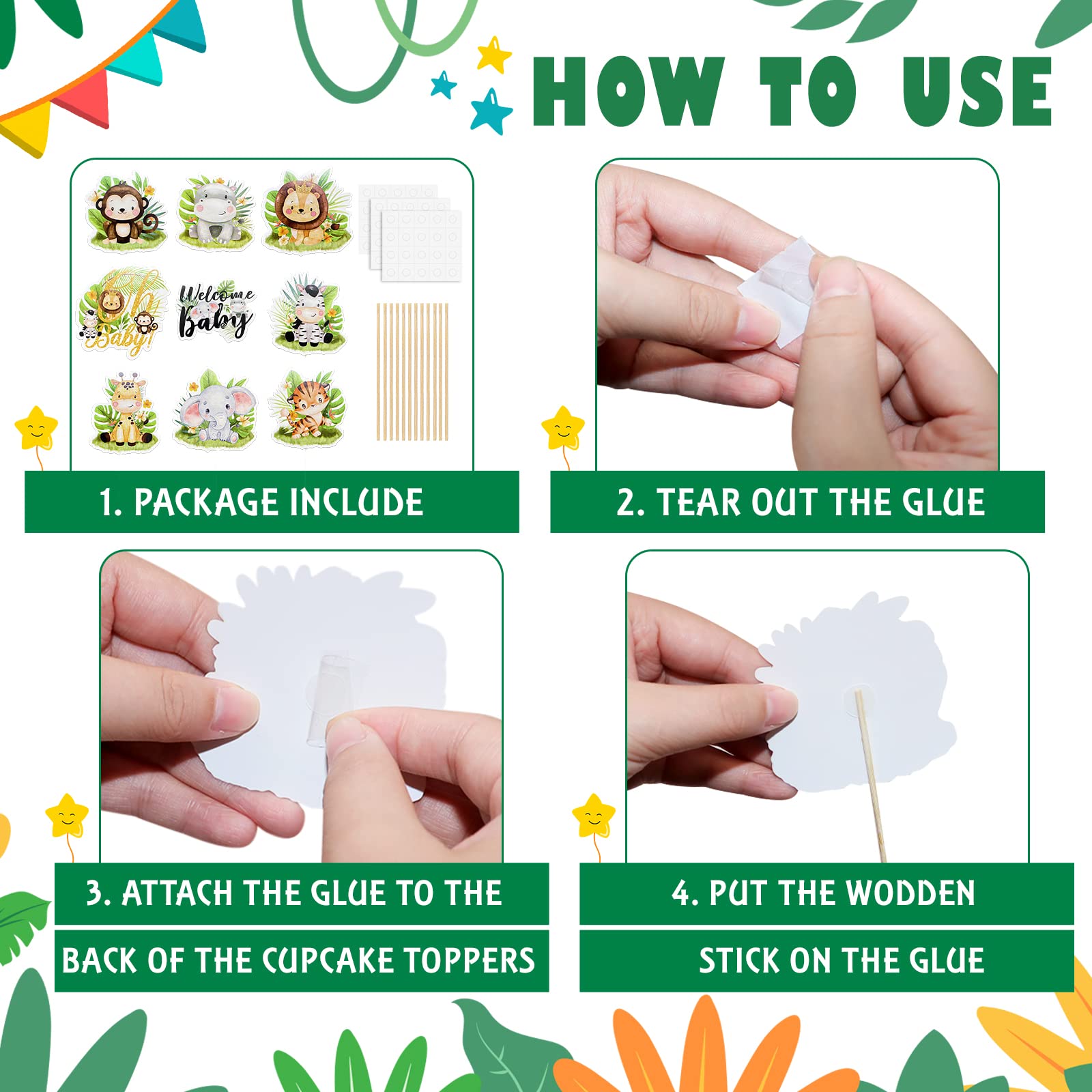 HOW TO USE

Oh Baby!

Welcome Baby

1. PACKAGE INCLUDE

2. TEAR OUT THE GLUE

3. ATTACH THE GLUE TO THE BACK OF THE CUPCAKE TOPPERS

4. PUT THE WODDEN STICK ON THE GLUE