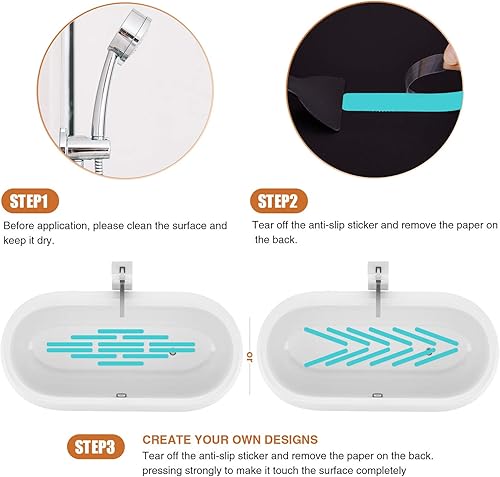 STEP1

Before application, please clean the surface and keep it dry.

STEP2

Tear off the anti-slip sticker and remove the paper on the back.

or

STEP3

CREATE YOUR OWN DESIGNS

Tear off the anti-slip sticker and remove the paper on the back. pressing strongly to make it touch the surface completely