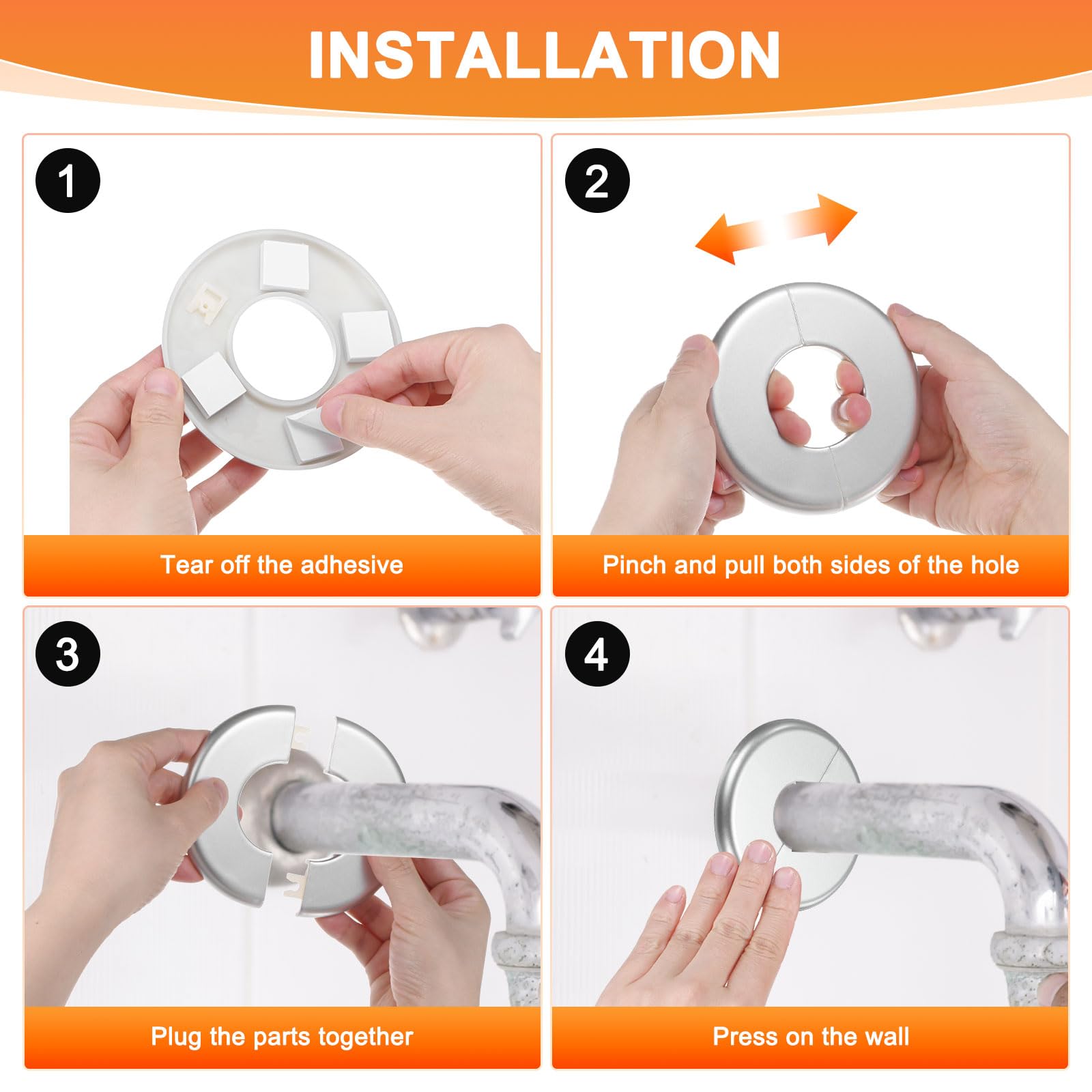 INSTALLATION

1

Tear off the adhesive

2

Pinch and pull both sides of the hole

3

Plug the parts together

4

Press on the wall