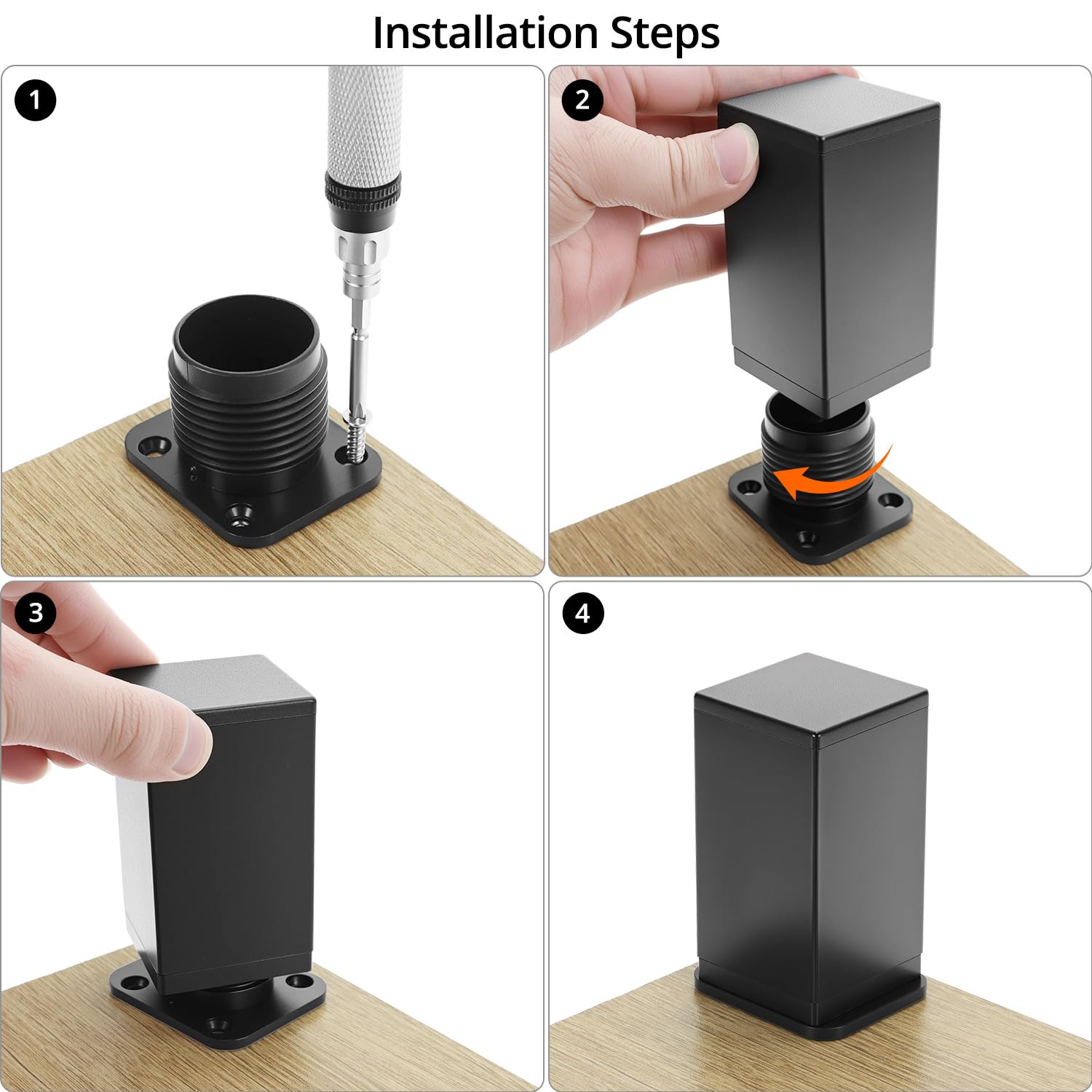 Installation Steps

1

2

3

4