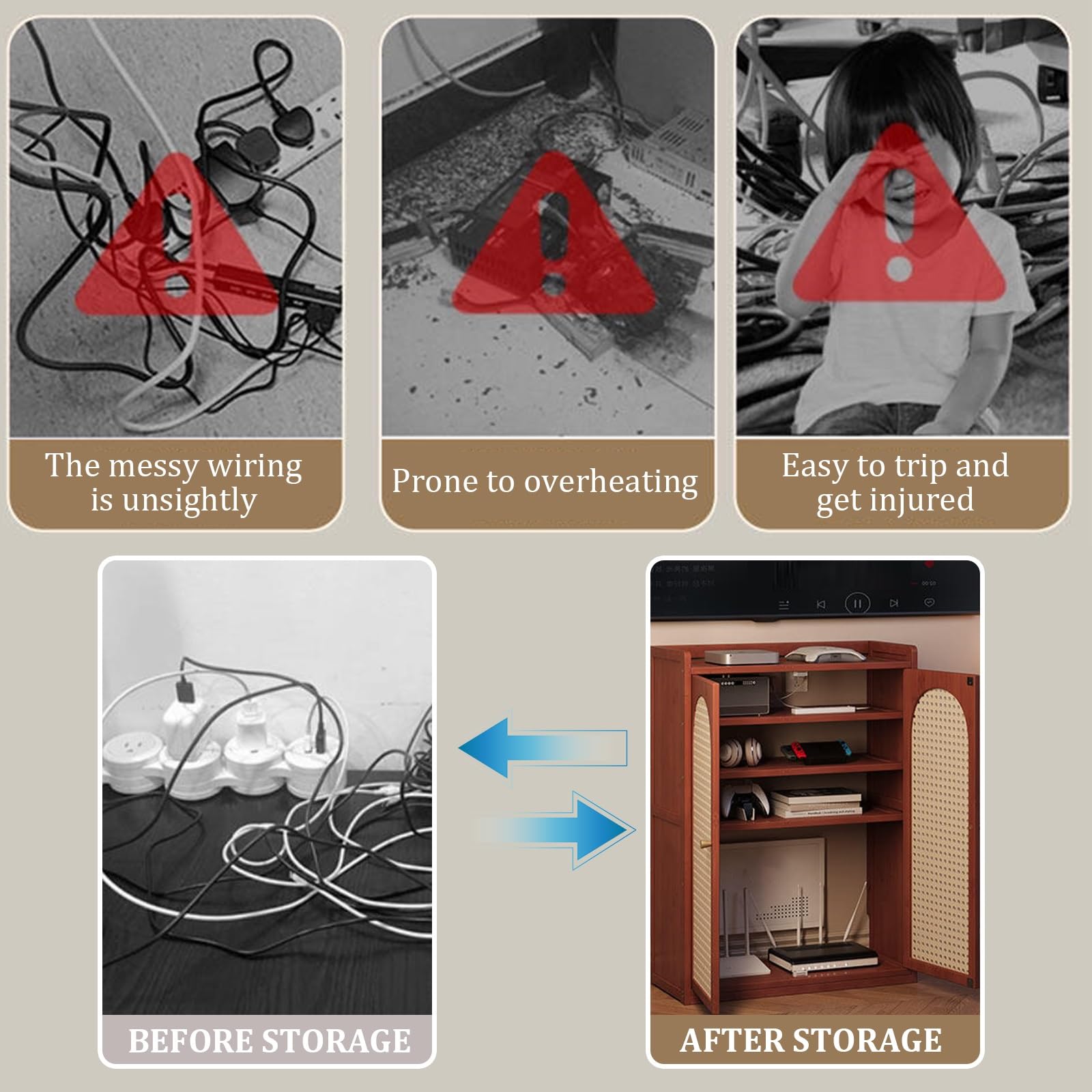 The messy wiring is unsightly

Prone to overheating

Easy to trip and get injured

BEFORE STORAGE

AFTER STORAGE