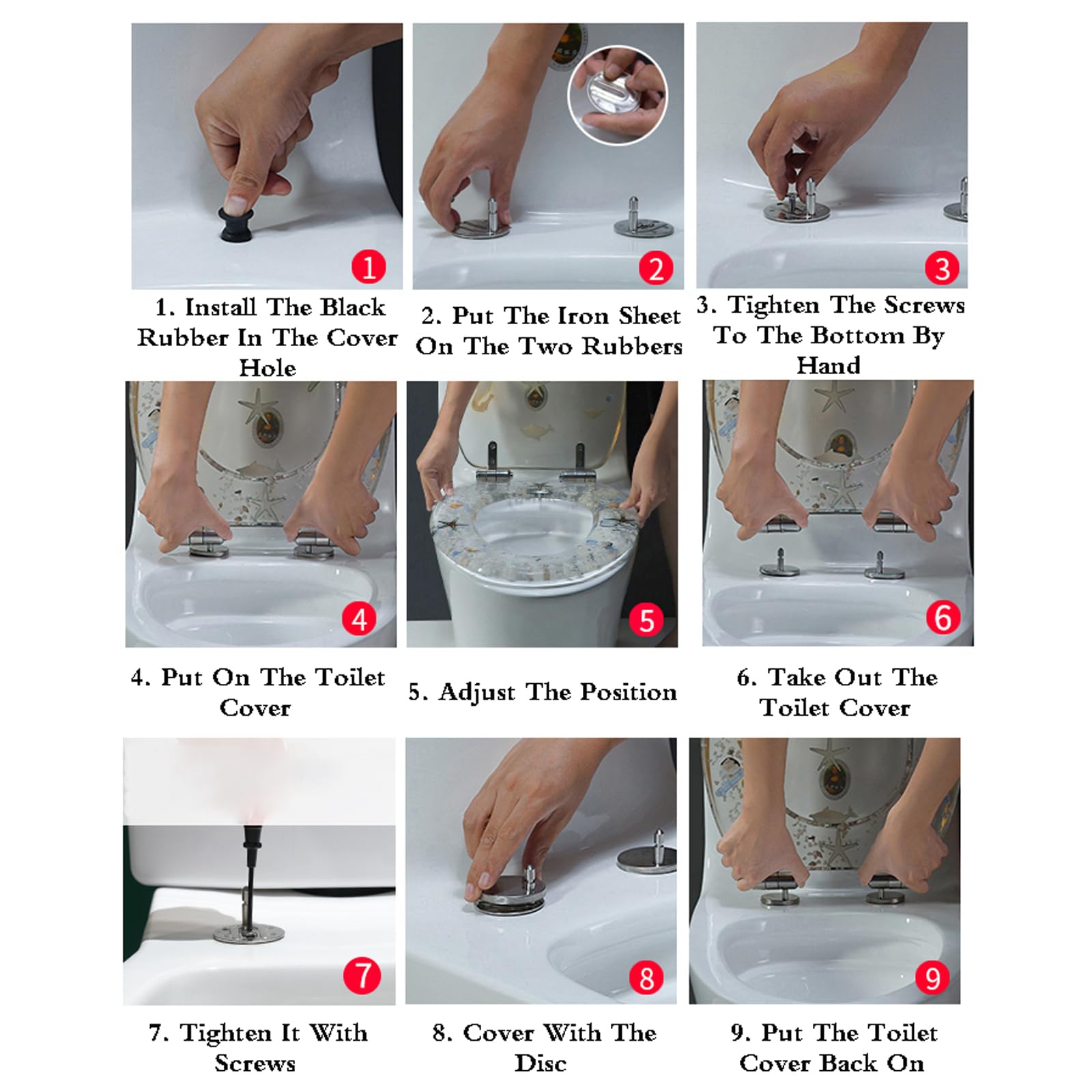 1

1. Install The Black Rubber In The Cover Hole

2

2. Put The Iron Sheet On The Two Rubbers

3

3. Tighten The Screws To The Bottom By Hand

4

4. Put On The Toilet Cover

5

5. Adjust The Position

6

6. Take Out The Toilet Cover

7

7. Tighten It With Screws

8

8. Cover With The Disc

9

9. Put The Toilet Cover Back On