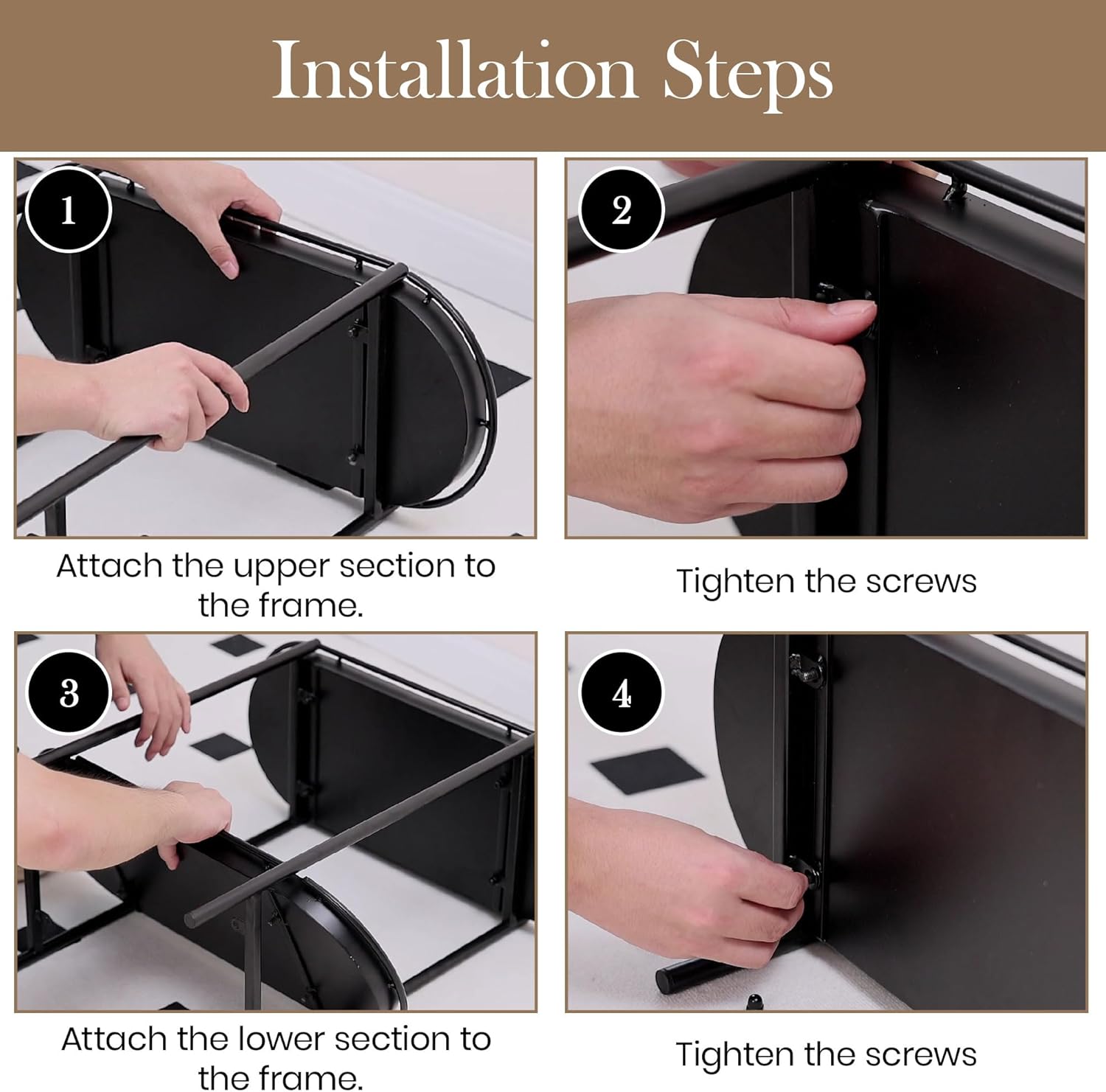 Installation Steps

1

Attach the upper section to the frame.

2

Tighten the screws

3

Attach the lower section to the frame.

4

Tighten the screws