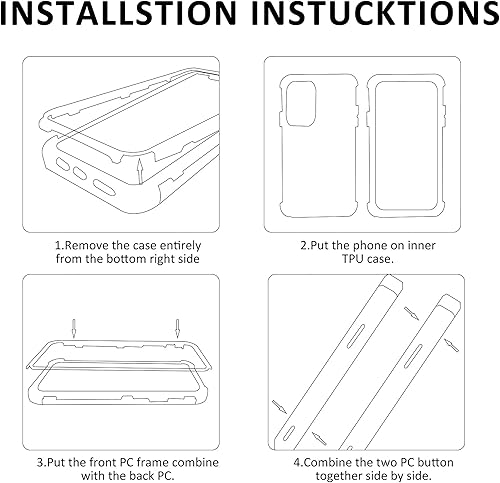 INSTALLSTION INSTUCKTIONS

1.Remove the case entirely from the bottom right side

2.Put the phone on inner TPU case.

3.Put the front PC frame combine with the back PC.

4.Combine the two PC button together side by side.