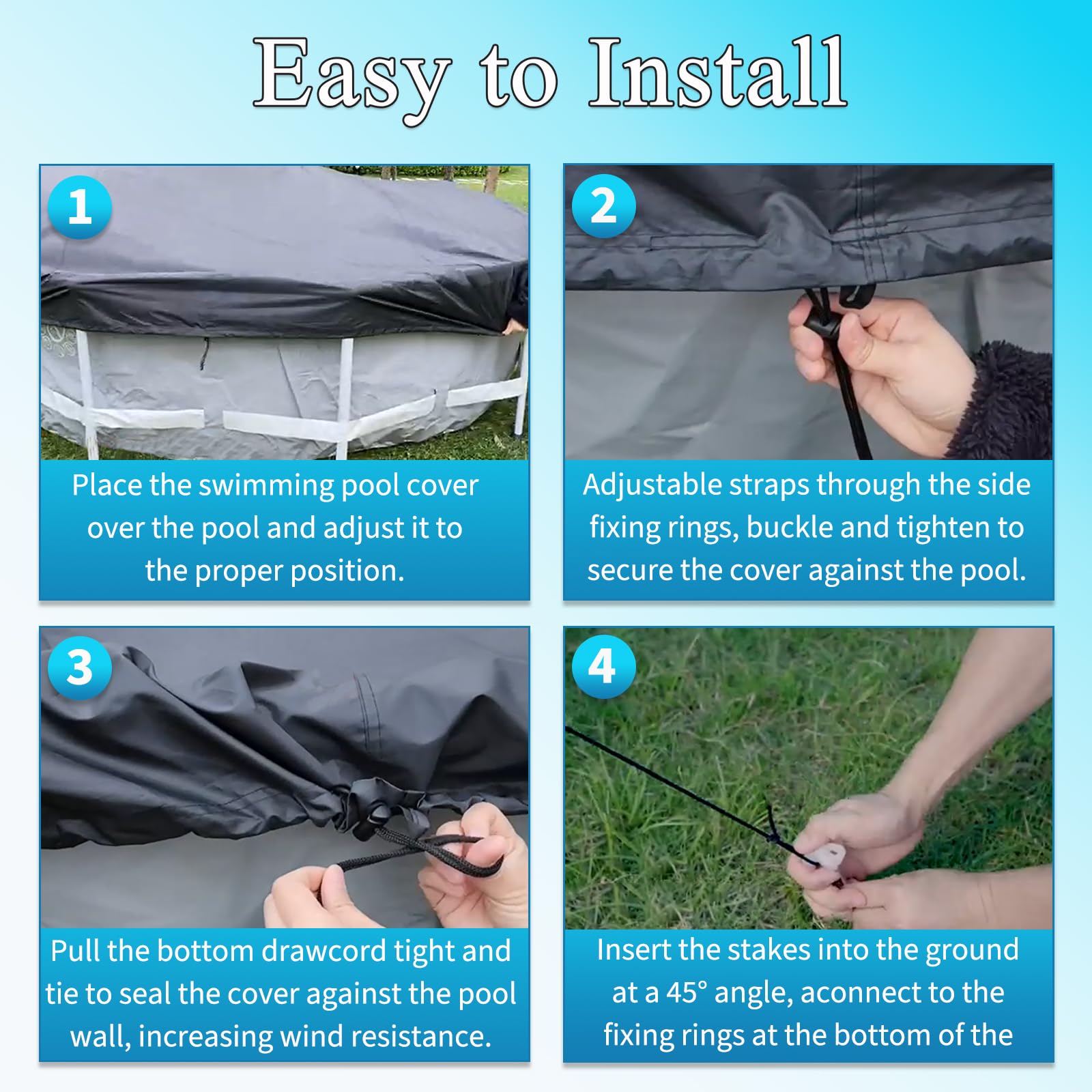 Easy to Install

1

Place the swimming pool cover over the pool and adjust it to the proper position.

2

Adjustable straps through the side fixing rings, buckle and tighten to secure the cover against the pool.

3

Pull the bottom drawcord tight and tie to seal the cover against the pool wall, increasing wind resistance.

4

Insert the stakes into the ground at a 45° angle, aconnect to the fixing rings at the bottom of the