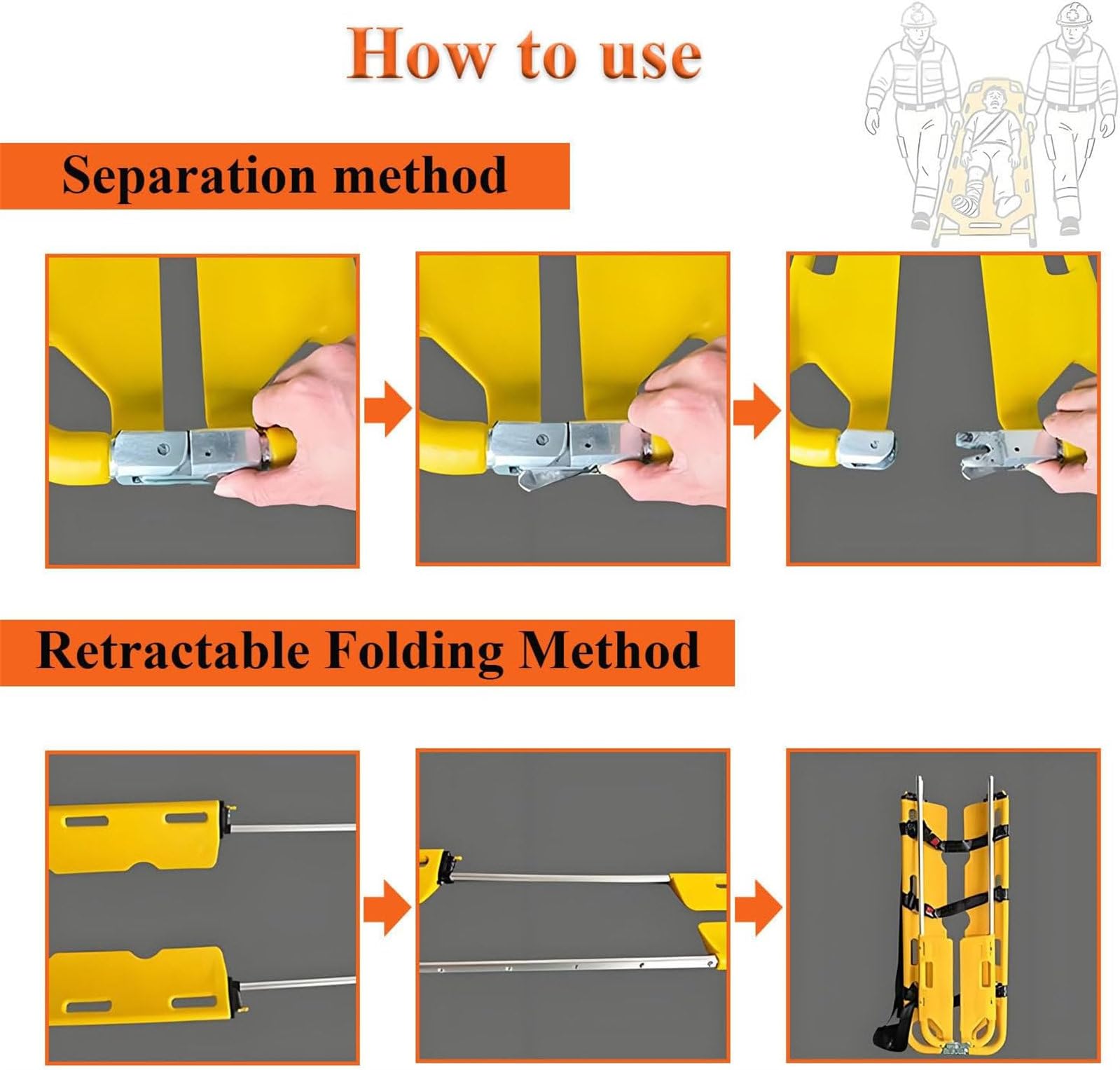 How to use

Separation method

Retractable Folding Method