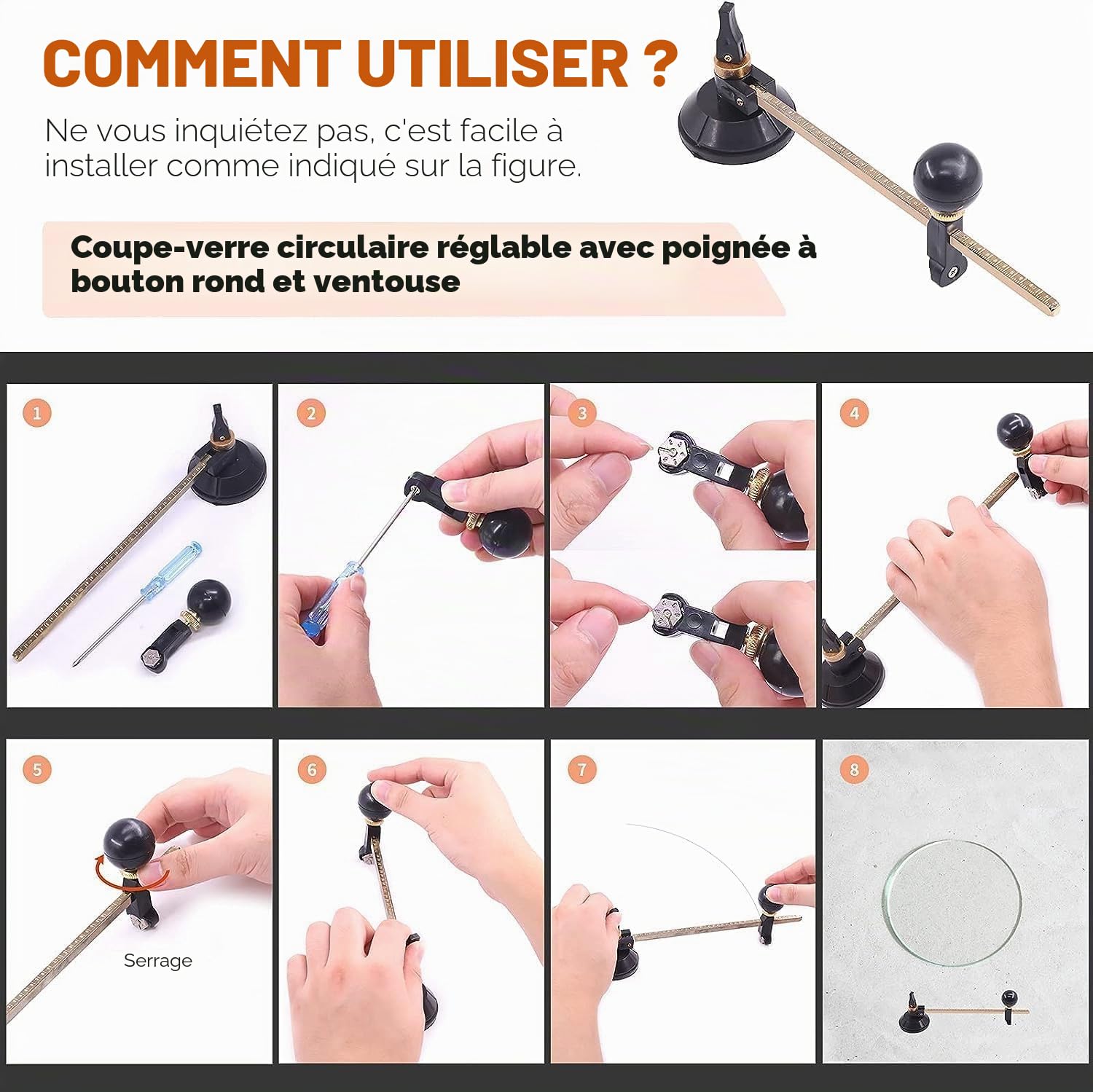 COMMENT UTILISER ?

Ne vous inquiétez pas, c'est facile à installer comme indiqué sur la figure.

Coupe-verre circulaire réglable avec poignée à bouton rond et ventouse

1

2

3

4

5

Serrage

6

7

8