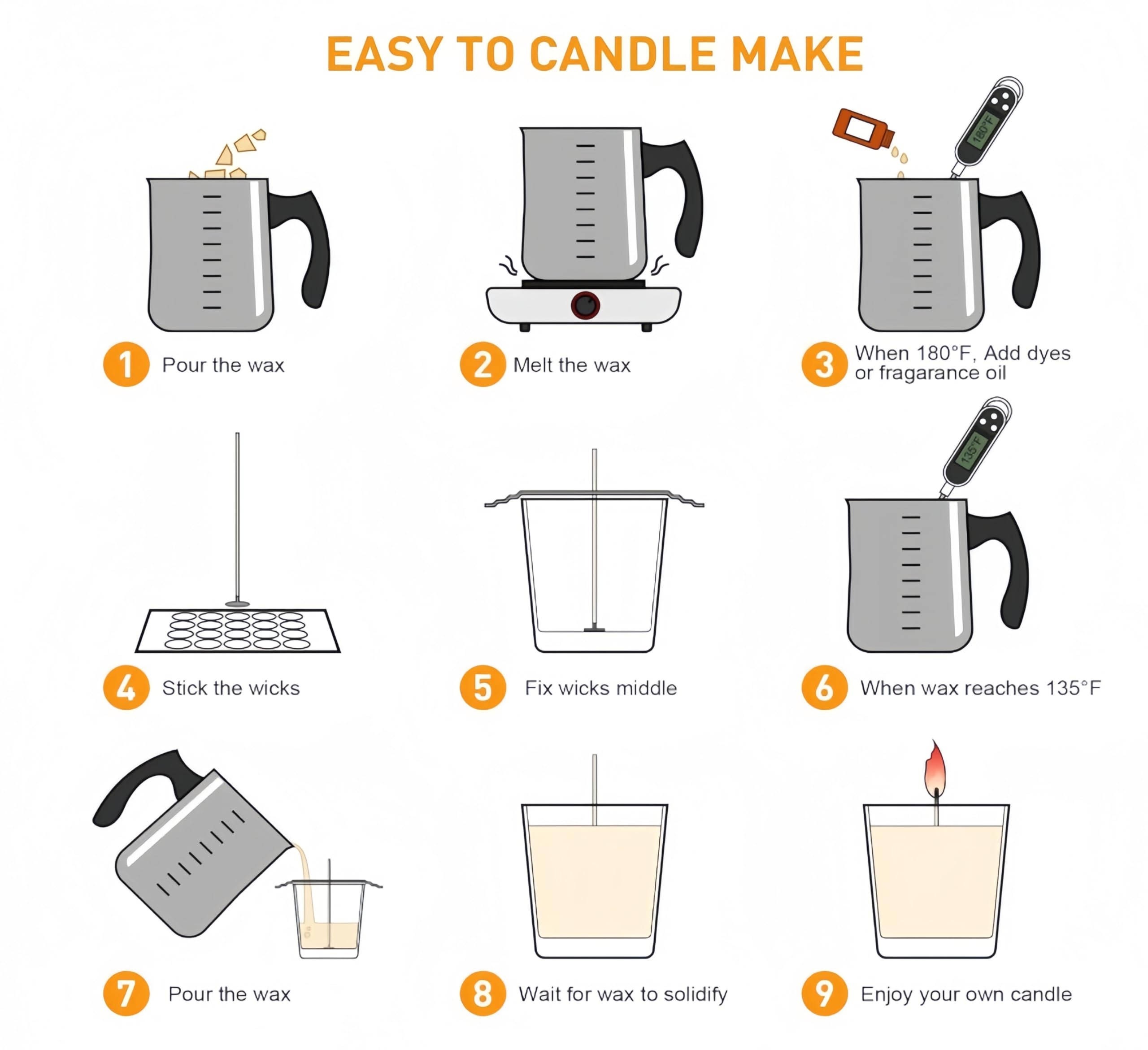 EASY TO CANDLE MAKE

180°F

1 Pour the wax

2 Melt the wax

3 When 180°F, Add dyes or fragarance oil

135°F

4 Stick the wicks

5 Fix wicks middle

6 When wax reaches 135°F

7 Pour the wax

8 Wait for wax to solidify

9 Enjoy your own candle