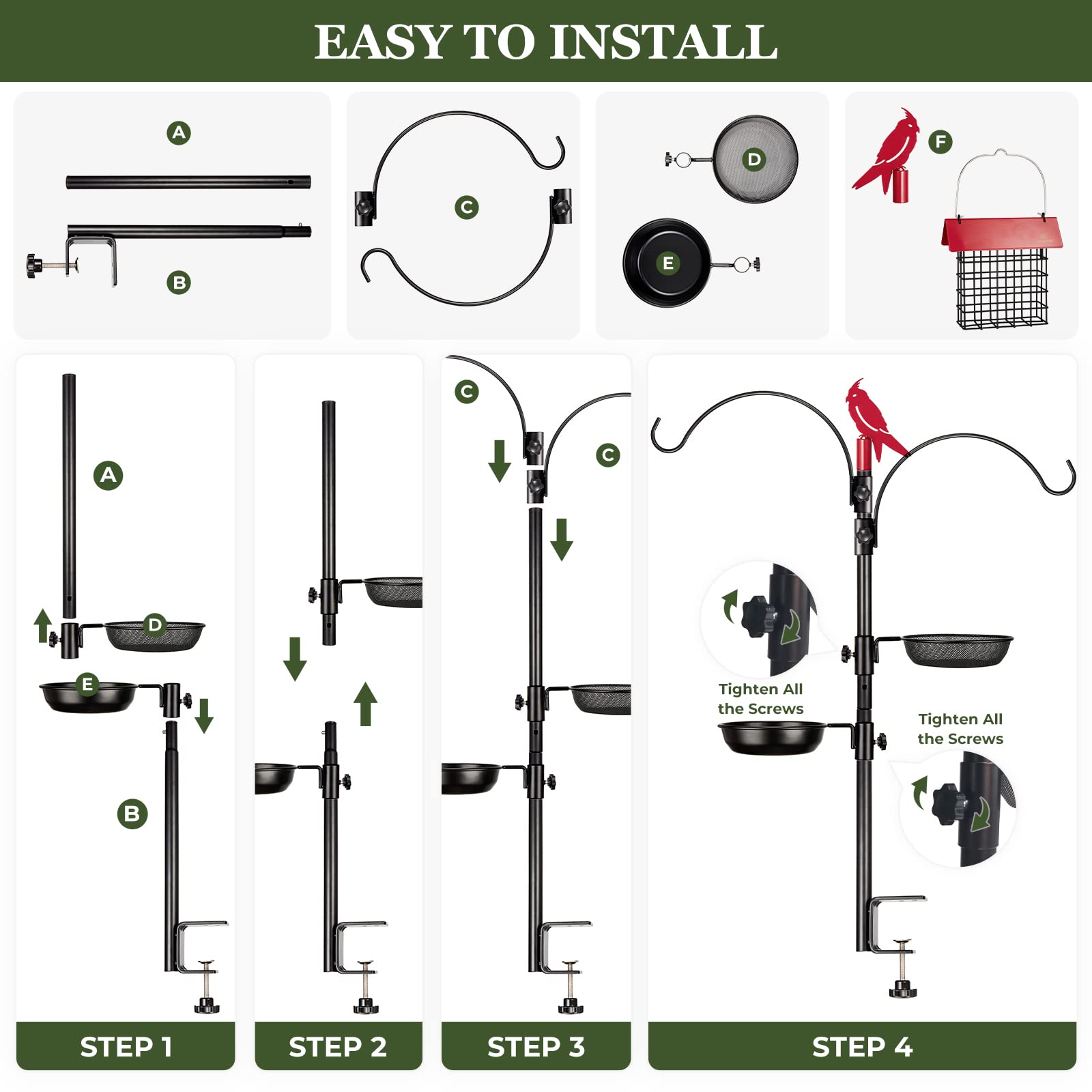 EASY TO INSTALL

A

B

C

D

E

F

A

D

E

B

C

C

Tighten All the Screws

Tighten All the Screws

STEP 1

STEP 2

STEP 3

STEP 4