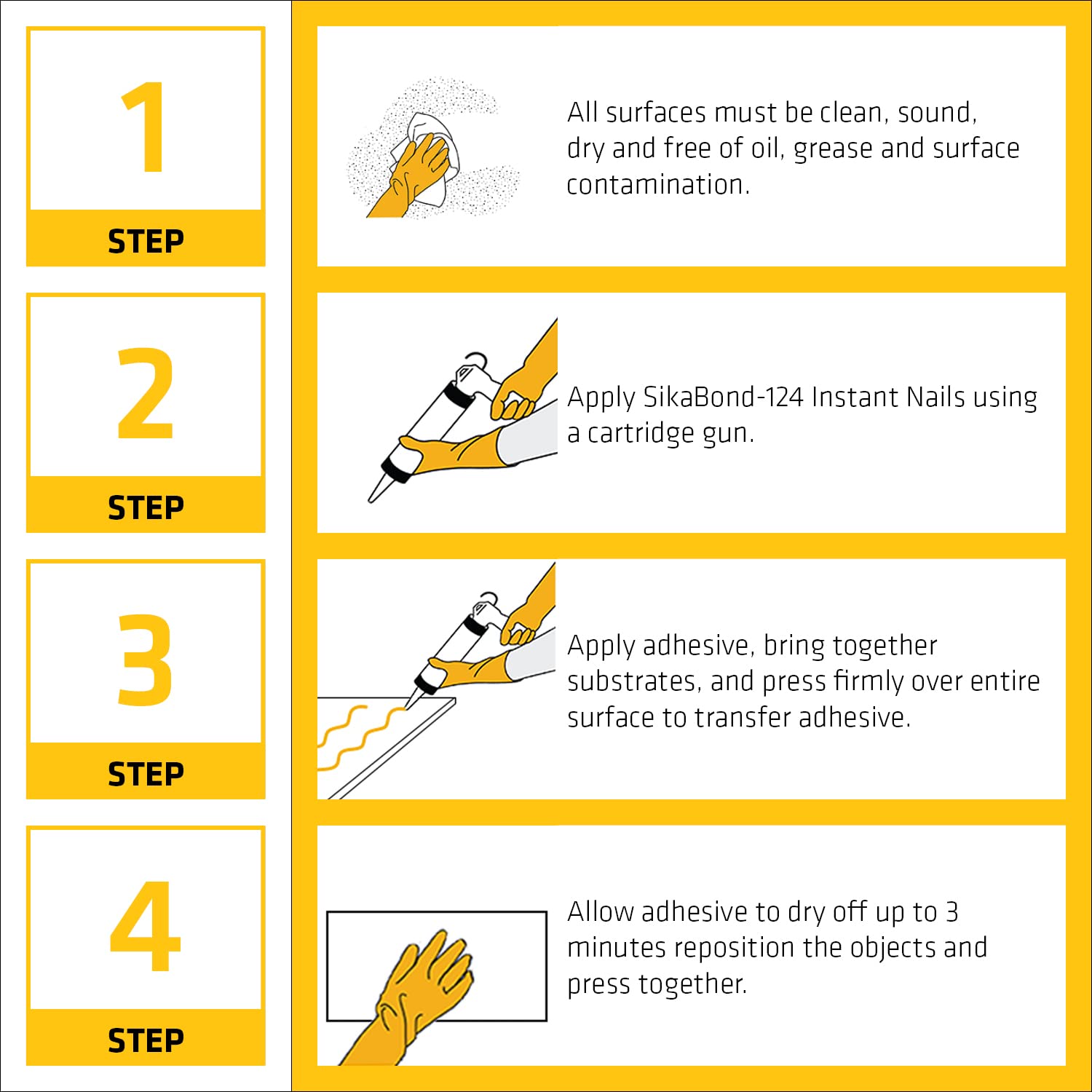 1

STEP

All surfaces must be clean, sound, dry and free of oil, grease and surface contamination.

2

STEP

Apply SikaBond-124 Instant Nails using a cartridge gun.

3

STEP

Apply adhesive, bring together substrates, and press firmly over entire surface to transfer adhesive.

4

STEP

Allow adhesive to dry off up to 3 minutes reposition the objects and press together.