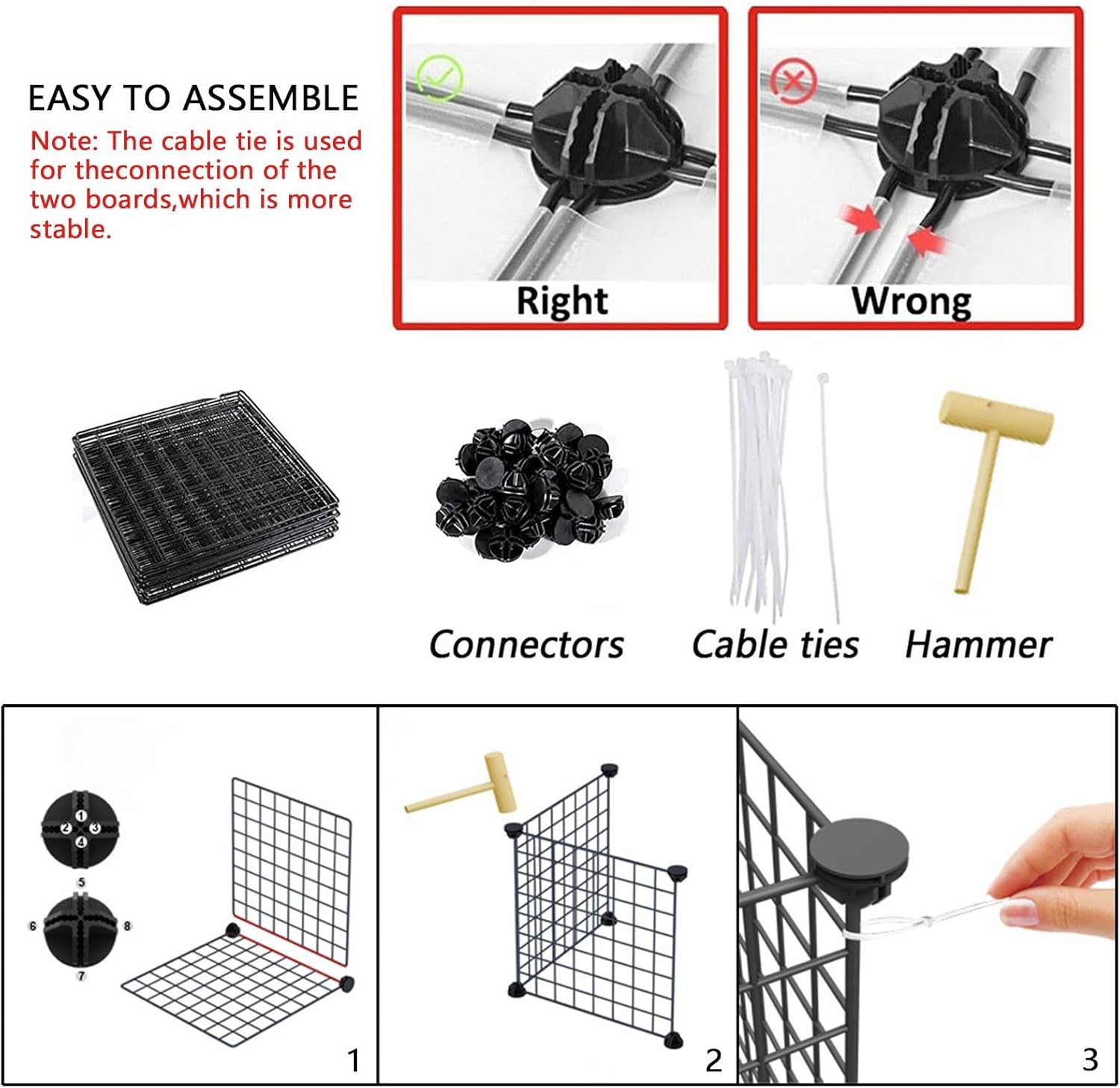 EASY TO ASSEMBLE

Note: The cable tie is used for theconnection of the two boards,which is more stable.

Right

Wrong

Connectors

Cable ties

Hammer

1
2
3
4
5
6
7
8

1

2

3