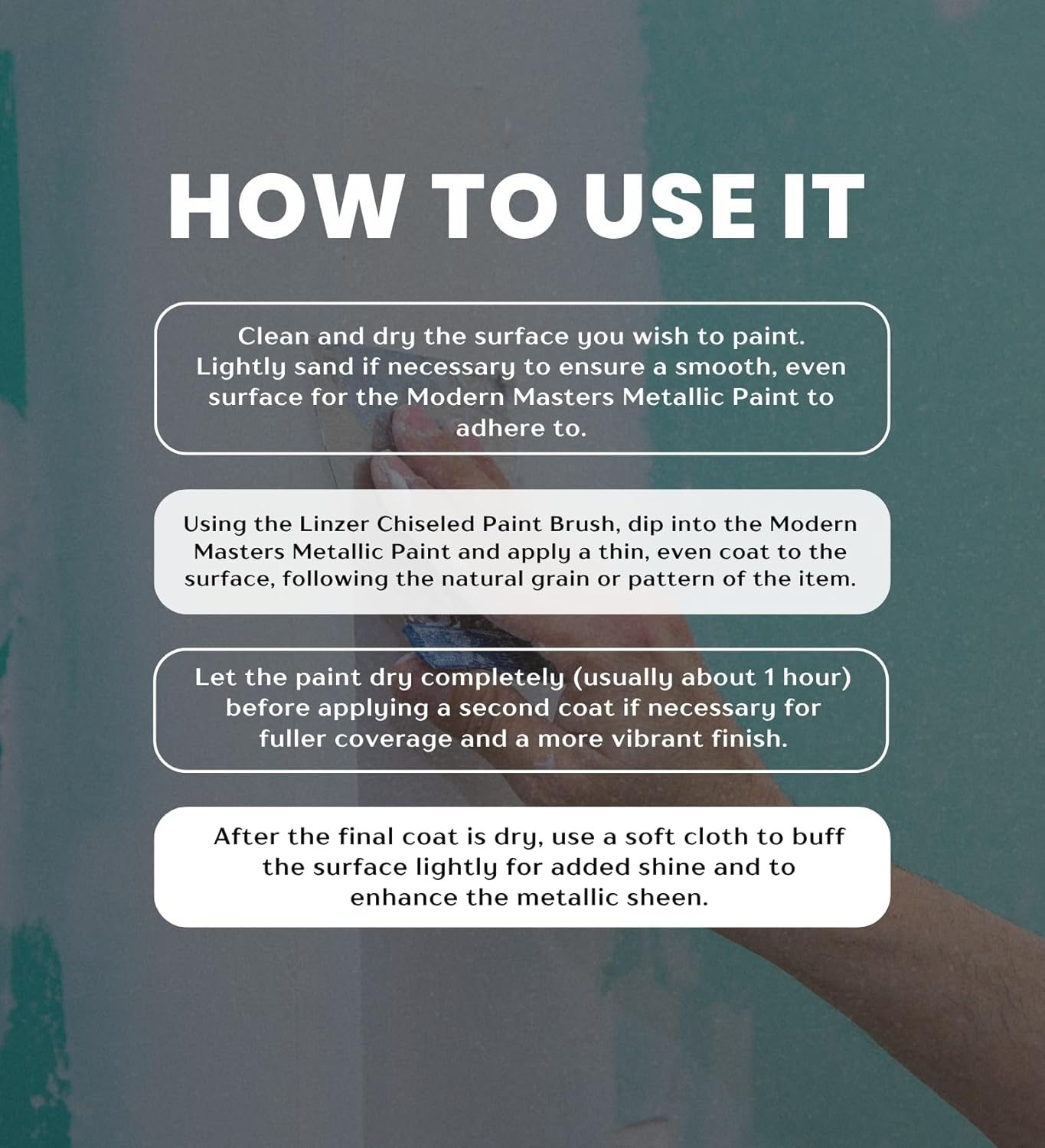 HOW TO USE IT

Clean and dry the surface you wish to paint. Lightly sand if necessary to ensure a smooth, even surface for the Modern Masters Metallic Paint to adhere to.

Using the Linzer Chiseled Paint Brush, dip into the Modern Masters Metallic Paint and apply a thin, even coat to the surface, following the natural grain or pattern of the item.

Let the paint dry completely (usually about 1 hour) before applying a second coat if necessary for fuller coverage and a more vibrant finish.

After the final coat is dry, use a soft cloth to buff the surface lightly for added shine and to enhance the metallic sheen.