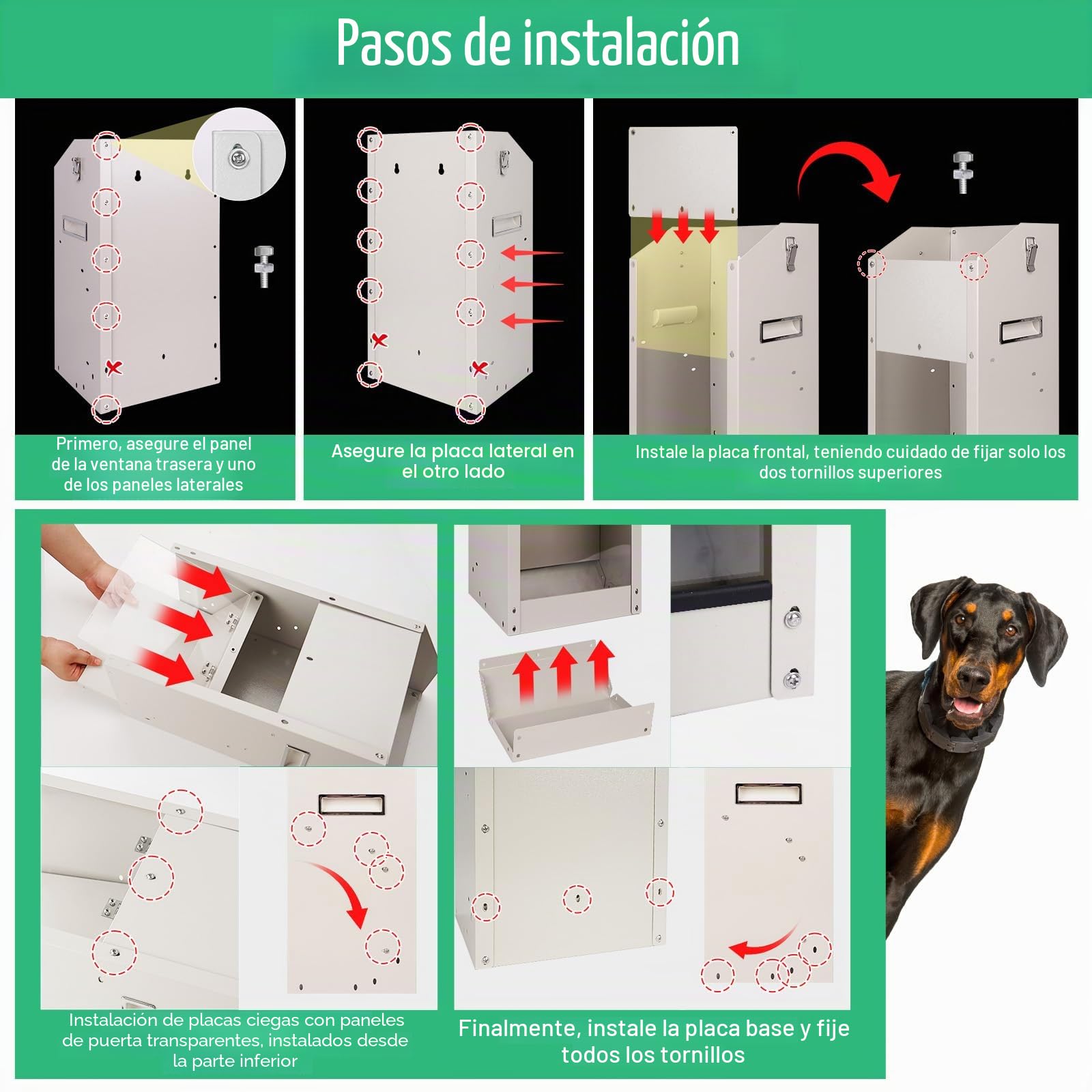 Pasos de instalación

Primero, asegure el panel de la ventana trasera y uno de los paneles laterales

Asegure la placa lateral en el otro lado

Instale la placa frontal, teniendo cuidado de fijar solo los dos tornillos superiores

Instalación de placas ciegas con paneles de puerta transparentes, instalados desde la parte inferior

Finalmente, instale la placa base y fije todos los tornillos