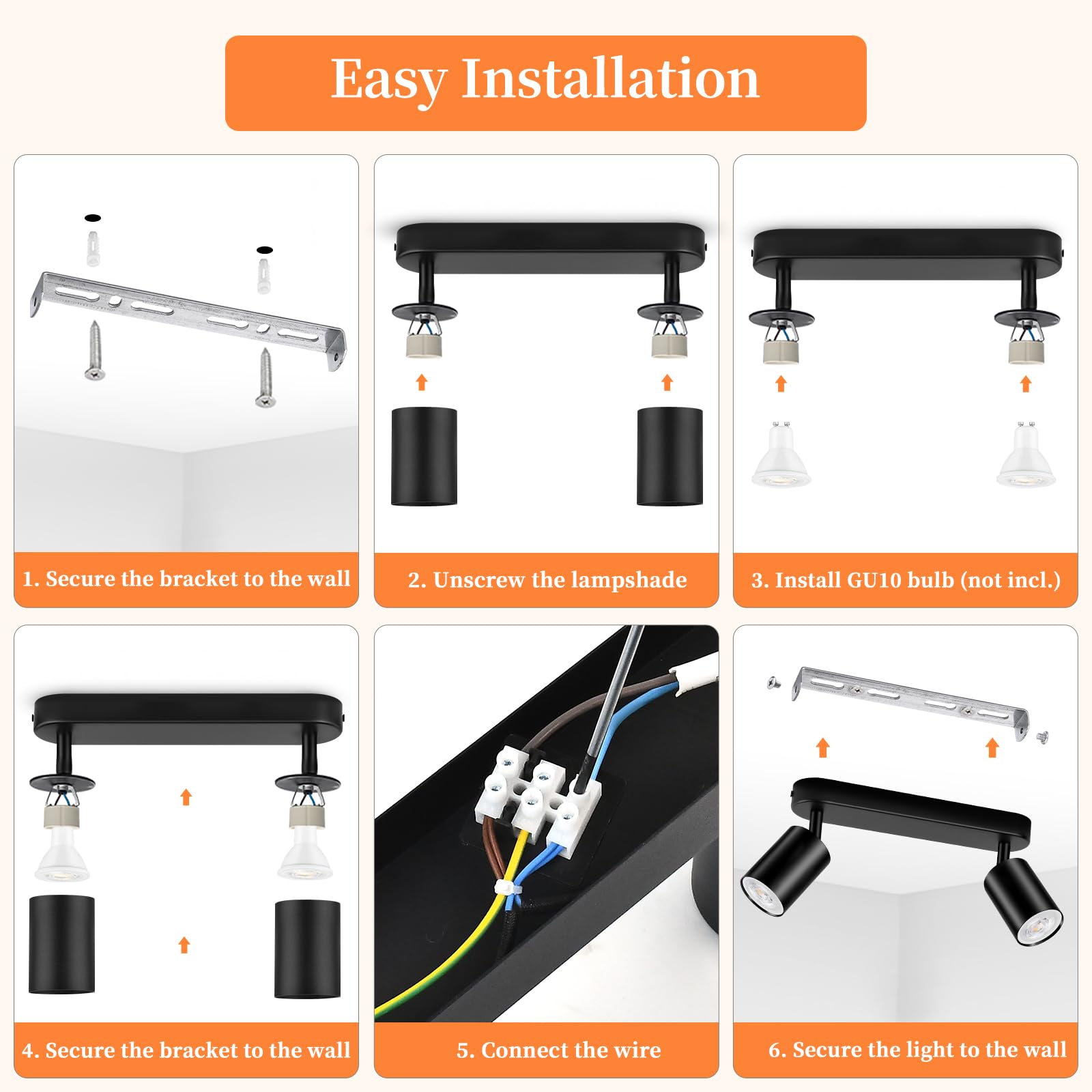 Easy Installation

1. Secure the bracket to the wall

2. Unscrew the lampshade

3. Install GU10 bulb (not incl.)

4. Secure the bracket to the wall

5. Connect the wire

6. Secure the light to the wall