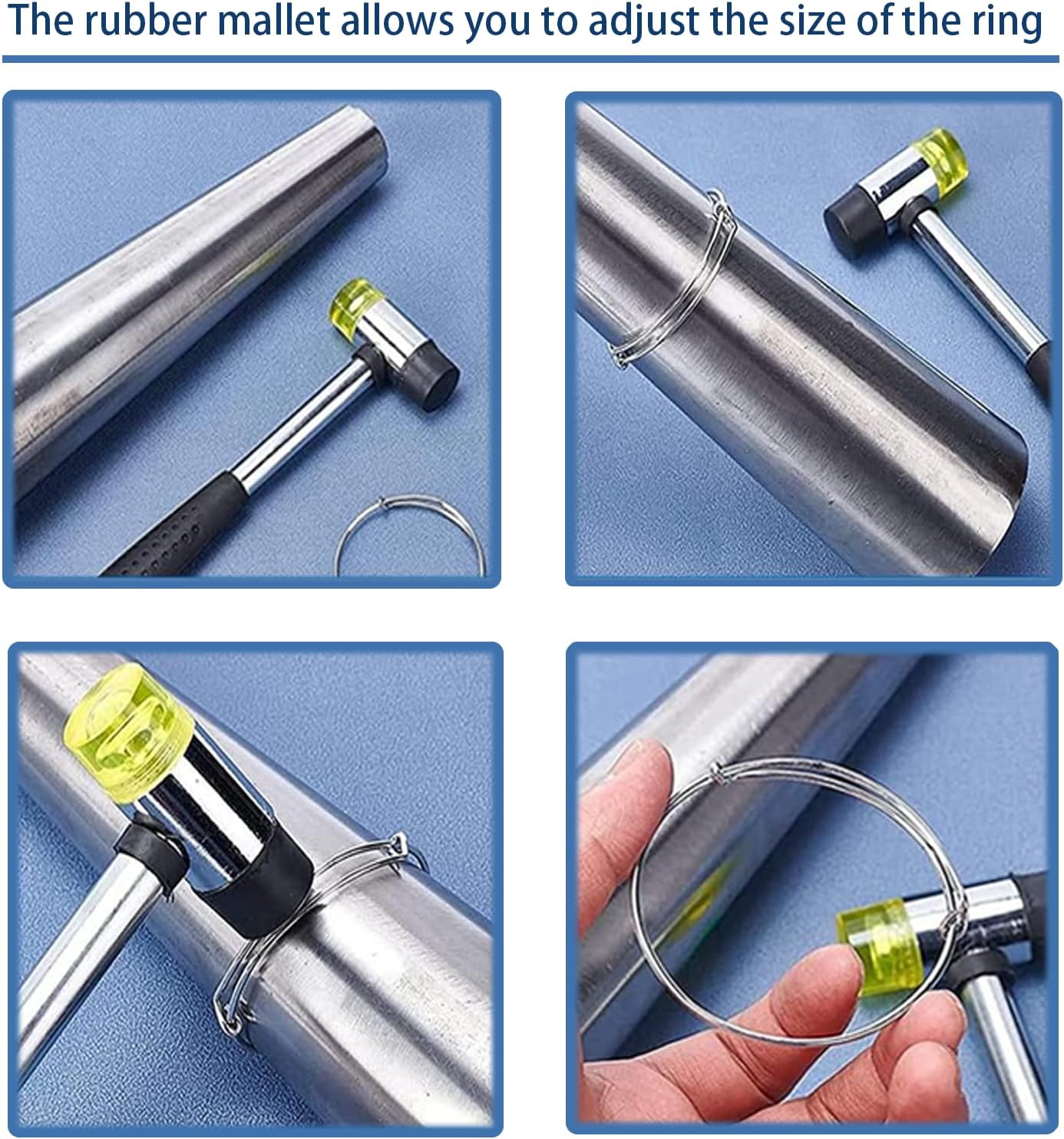 The rubber mallet allows you to adjust the size of the ring