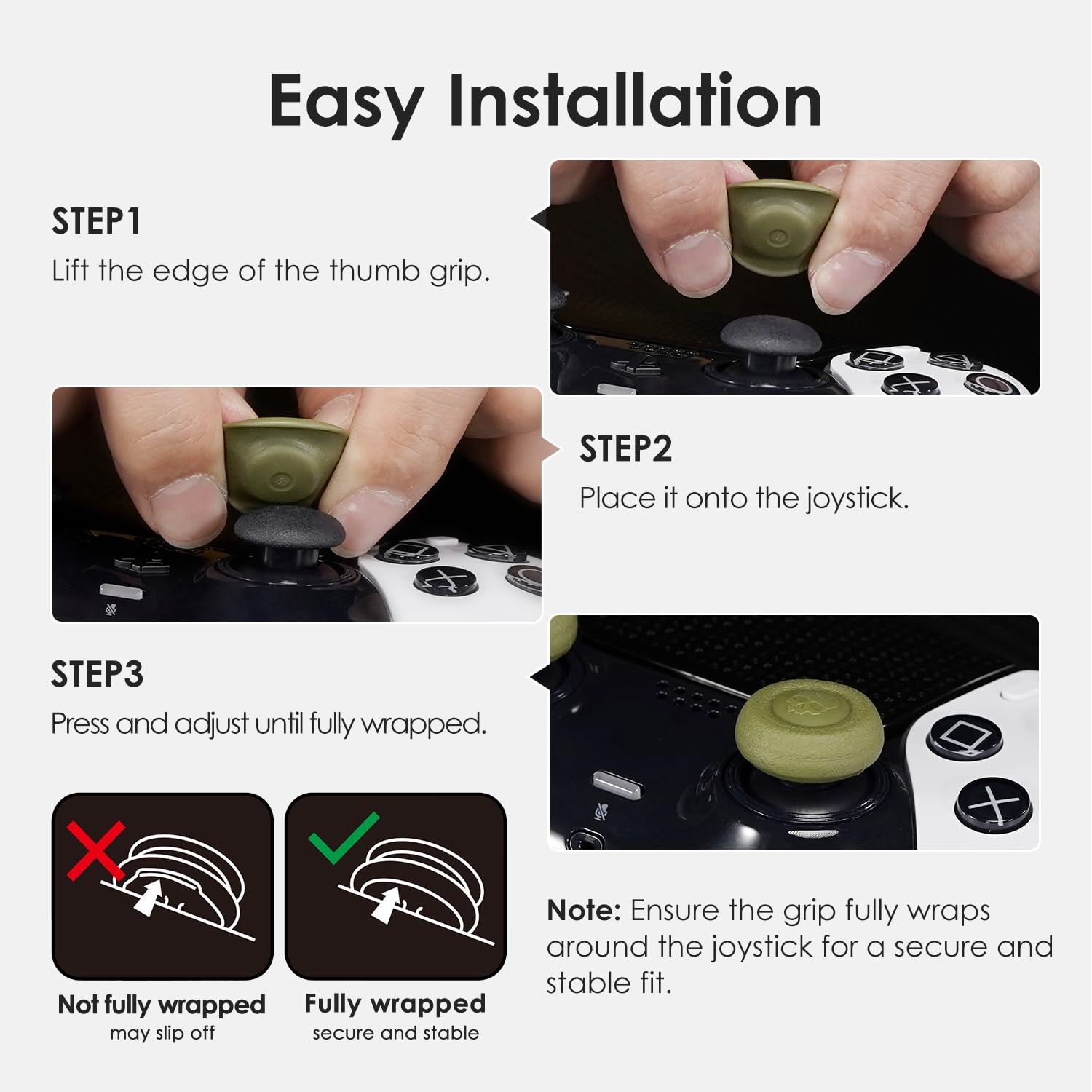 Easy Installation

STEP1

Lift the edge of the thumb grip.

STEP2

Place it onto the joystick.

STEP3

Press and adjust until fully wrapped.

Not fully wrapped
may slip off

Fully wrapped
secure and stable

Note: Ensure the grip fully wraps around the joystick for a secure and stable fit.