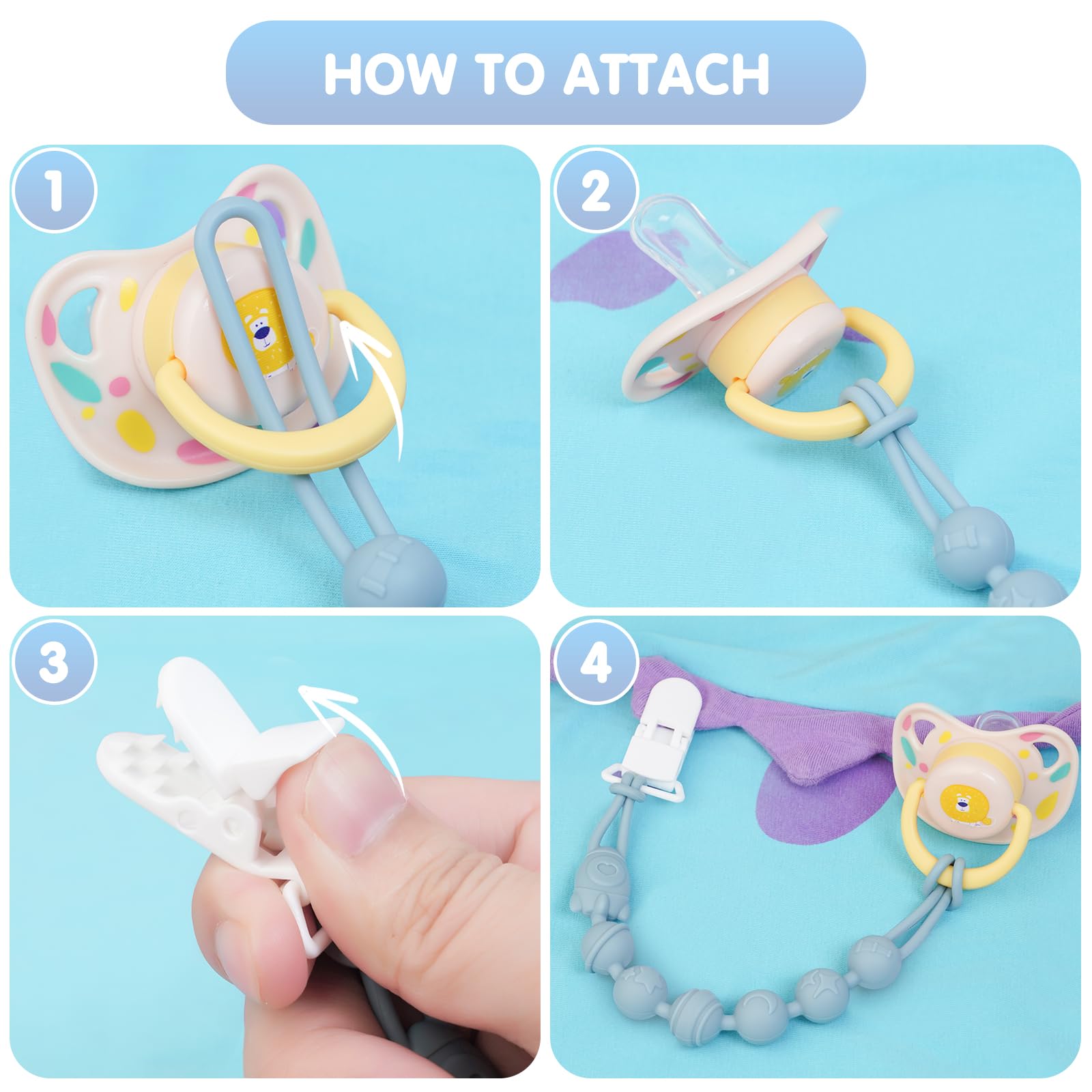 HOW TO ATTACH

1

2

3

4