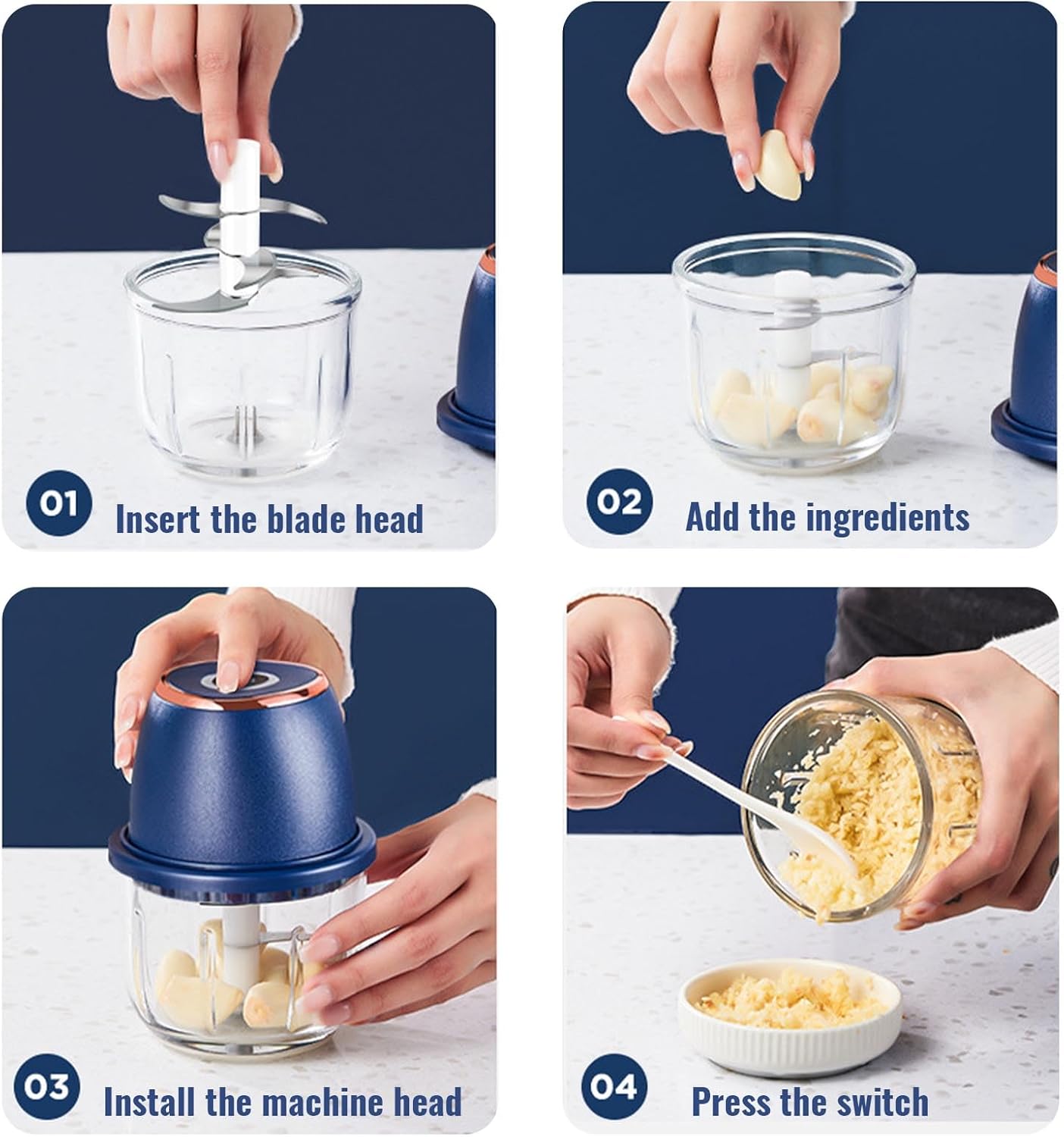 01 Insert the blade head

02 Add the ingredients

03 Install the machine head

04 Press the switch