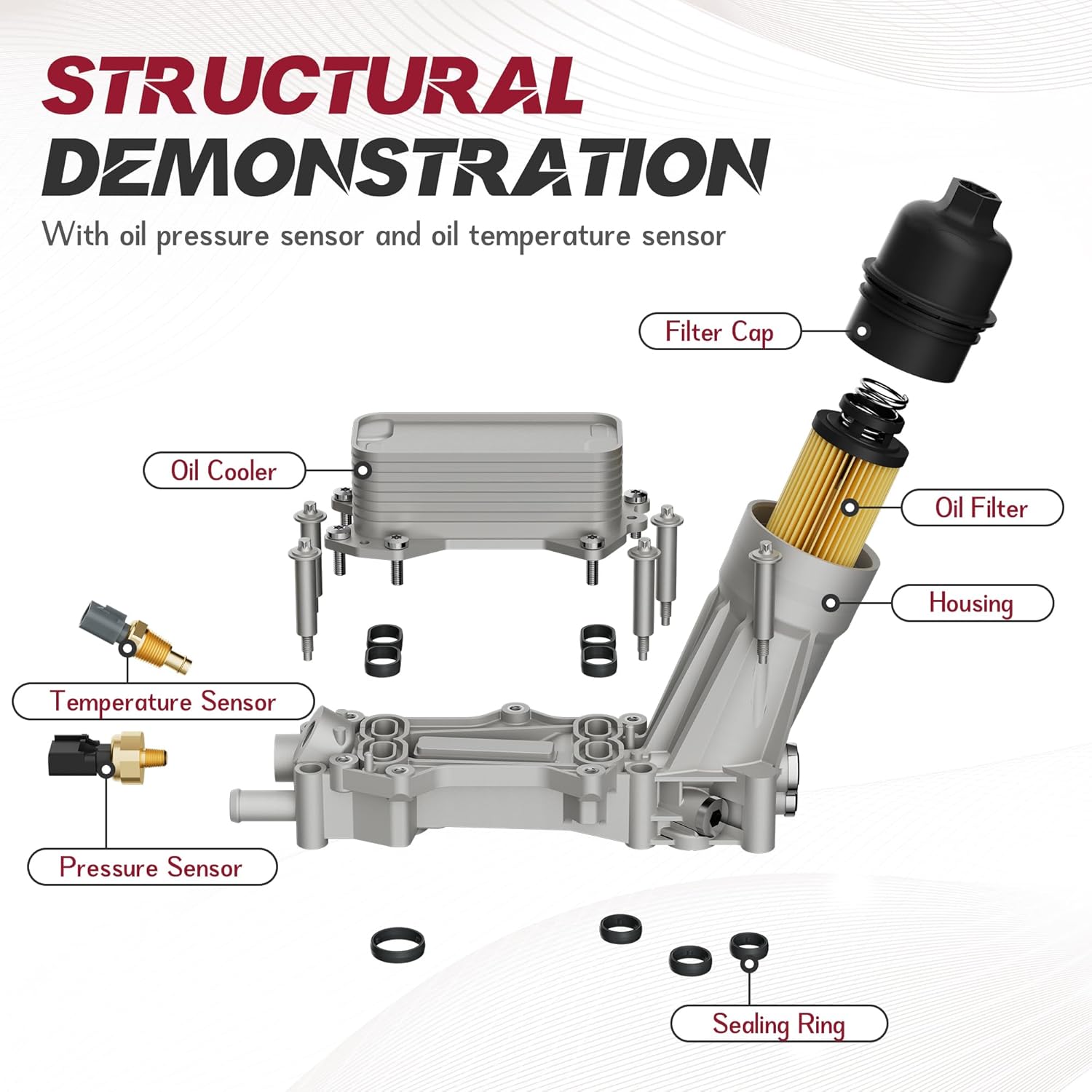 STRUCTURAL
DEMONSTRATION

With oil pressure sensor and oil temperature sensor

Filter Cap

Oil Cooler

Oil Filter

Housing

Temperature Sensor

Pressure Sensor

Sealing Ring