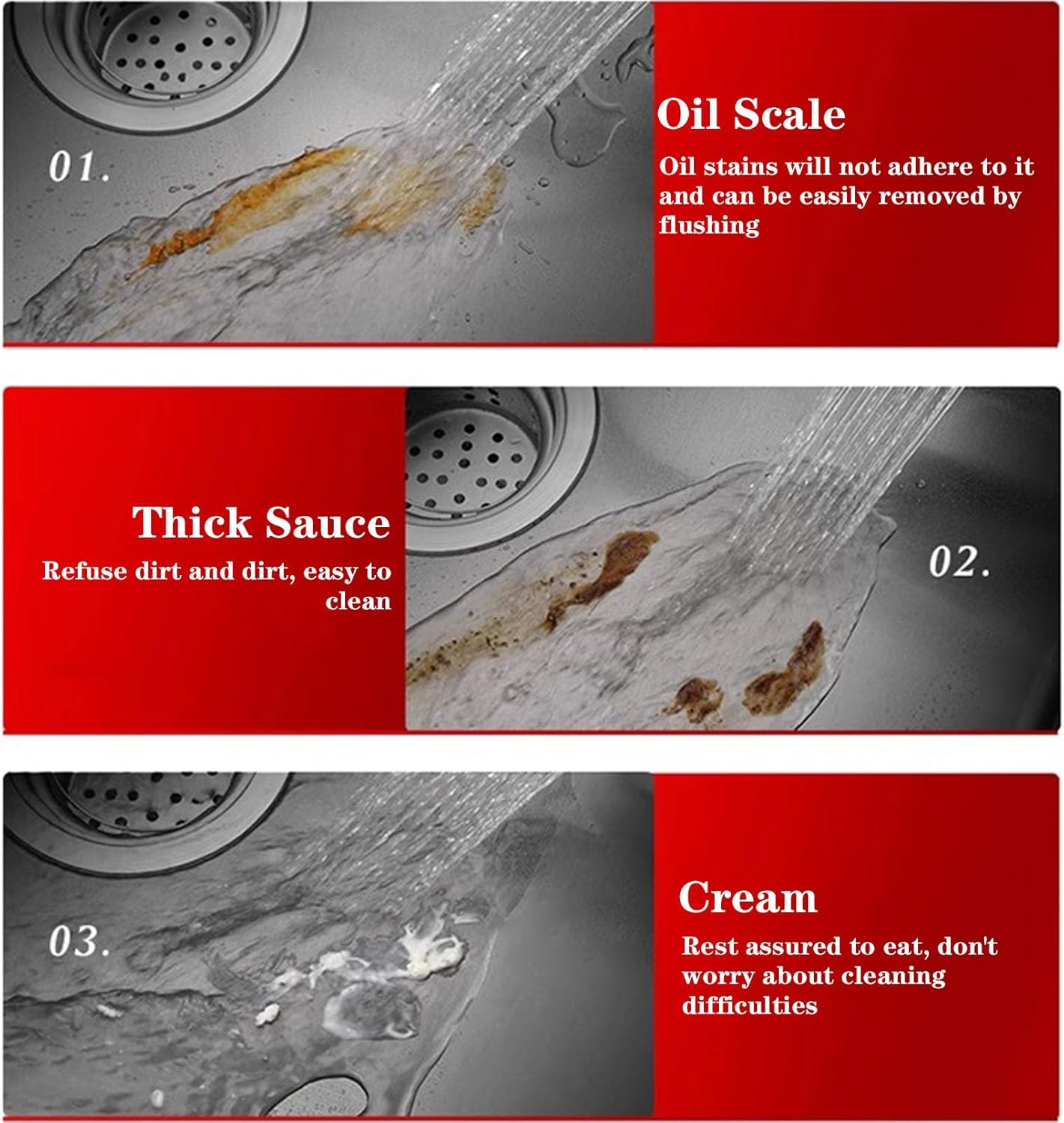 01.

Oil Scale

Oil stains will not adhere to it and can be easily removed by flushing

Thick Sauce

Refuse dirt and dirt, easy to clean

02.

03.

Cream

Rest assured to eat, don't worry about cleaning difficulties