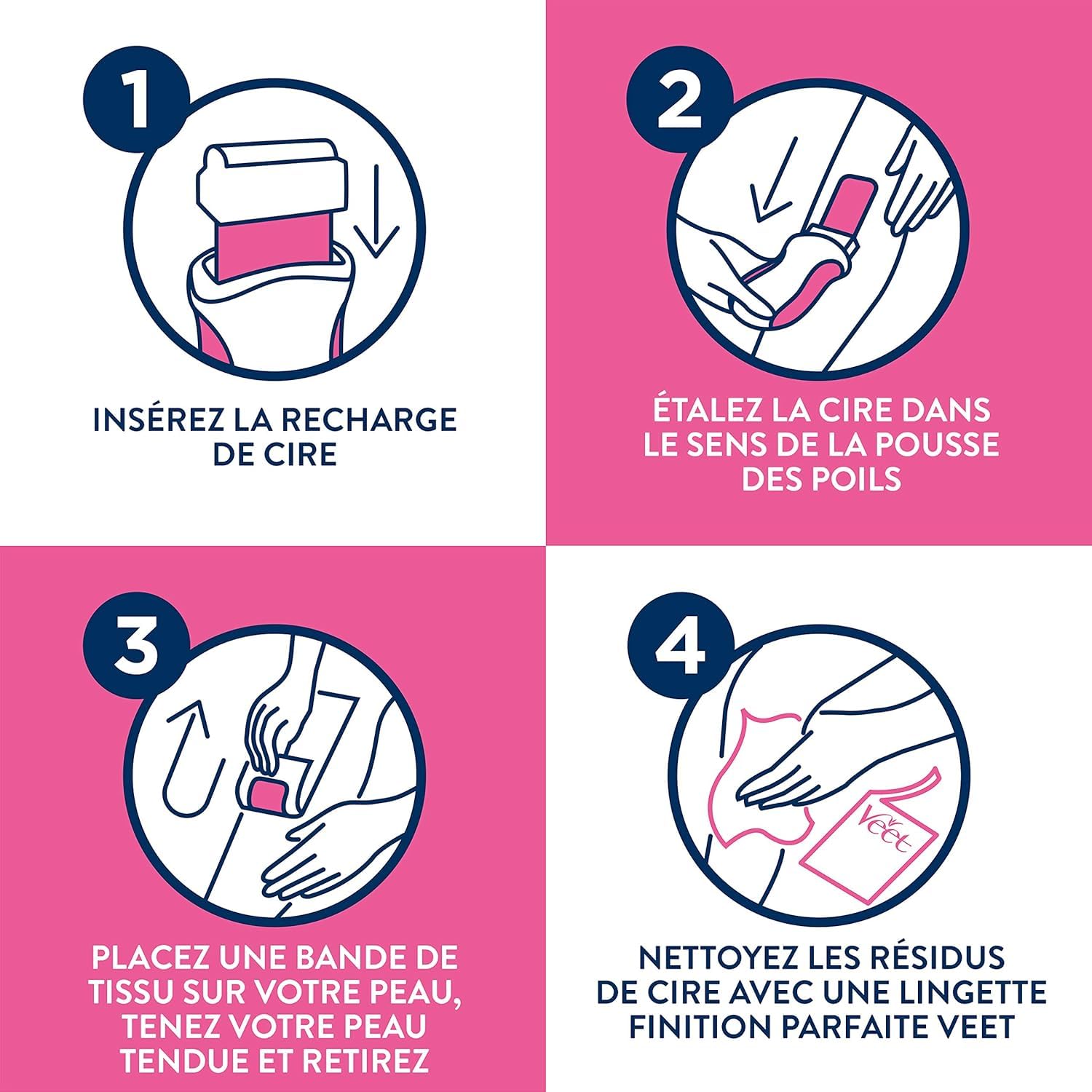 1

INSÉREZ LA RECHARGE DE CIRE

2

ÉTALEZ LA CIRE DANS LE SENS DE LA POUSSE DES POILS

3

PLACEZ UNE BANDE DE TISSU SUR VOTRE PEAU, TENEZ VOTRE PEAU TENDUE ET RETIREZ

4

Veet

NETTOYEZ LES RÉSIDUS DE CIRE AVEC UNE LINGETTE FINITION PARFAITE VEET