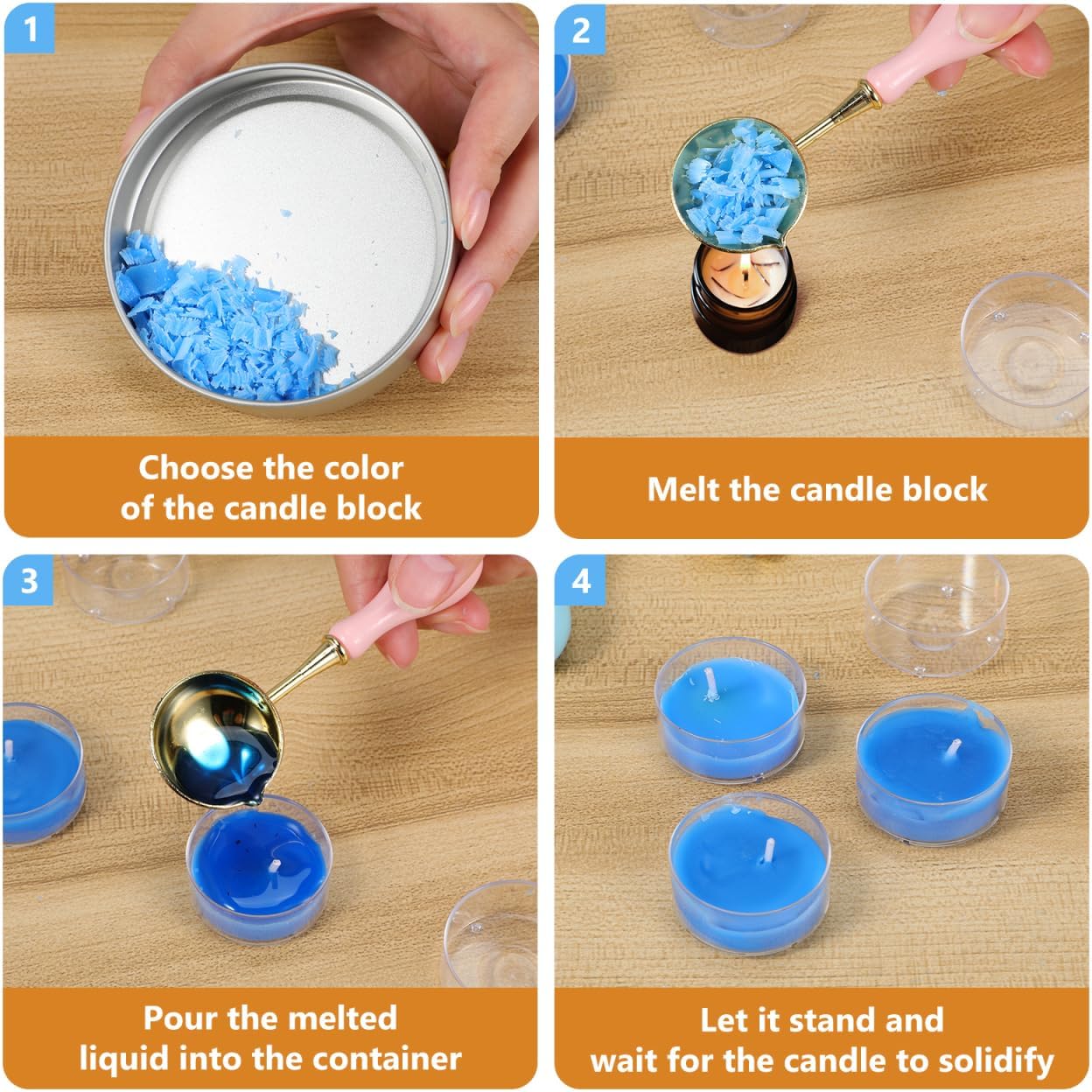 1

Choose the color of the candle block

2

Melt the candle block

3

Pour the melted liquid into the container

4

Let it stand and wait for the candle to solidify