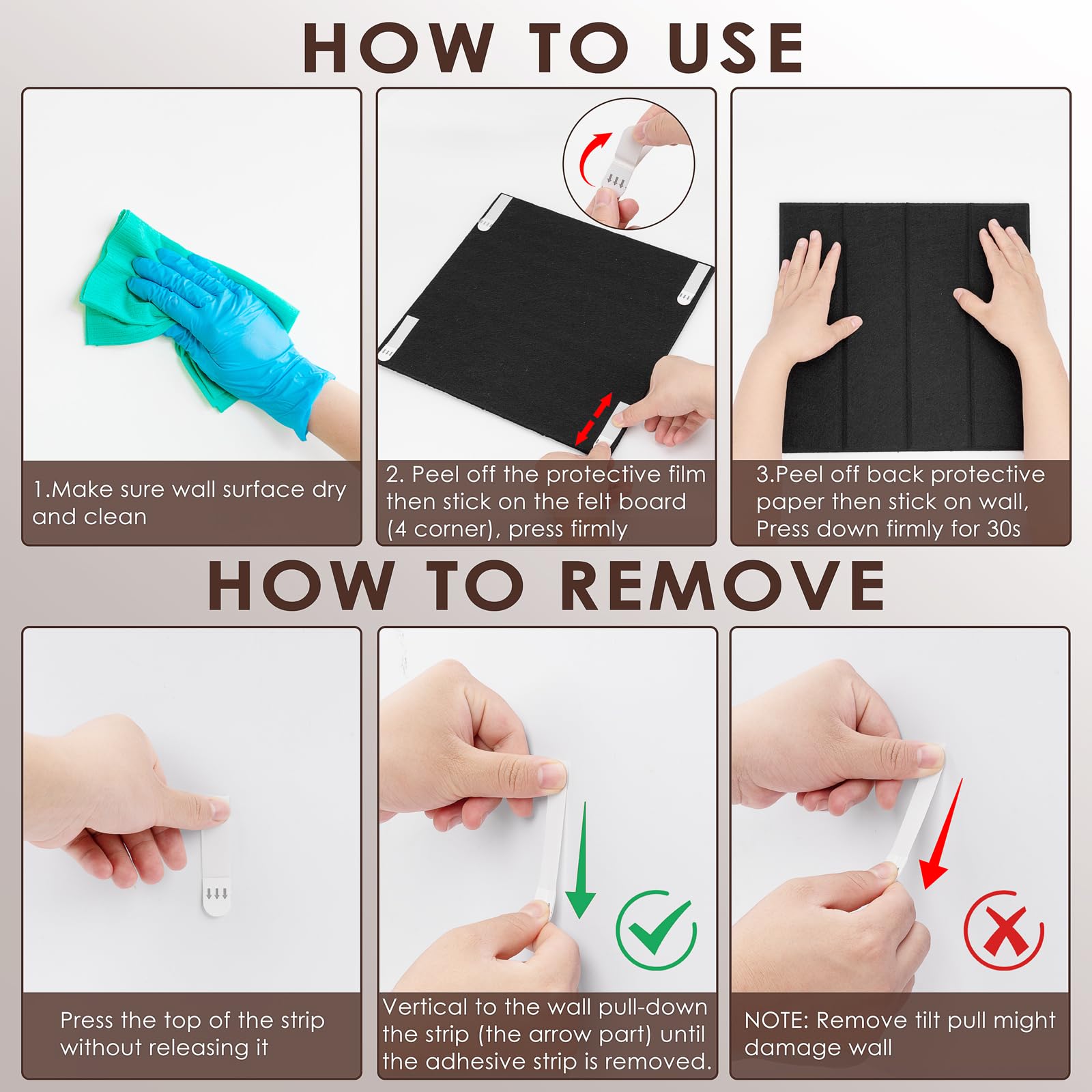 HOW TO USE

1.Make sure wall surface dry and clean

2. Peel off the protective film then stick on the felt board (4 corner), press firmly

3.Peel off back protective paper then stick on wall, Press down firmly for 30s

HOW TO REMOVE

Press the top of the strip without releasing it

Vertical to the wall pull-down the strip (the arrow part) until the adhesive strip is removed.

NOTE: Remove tilt pull might damage wall