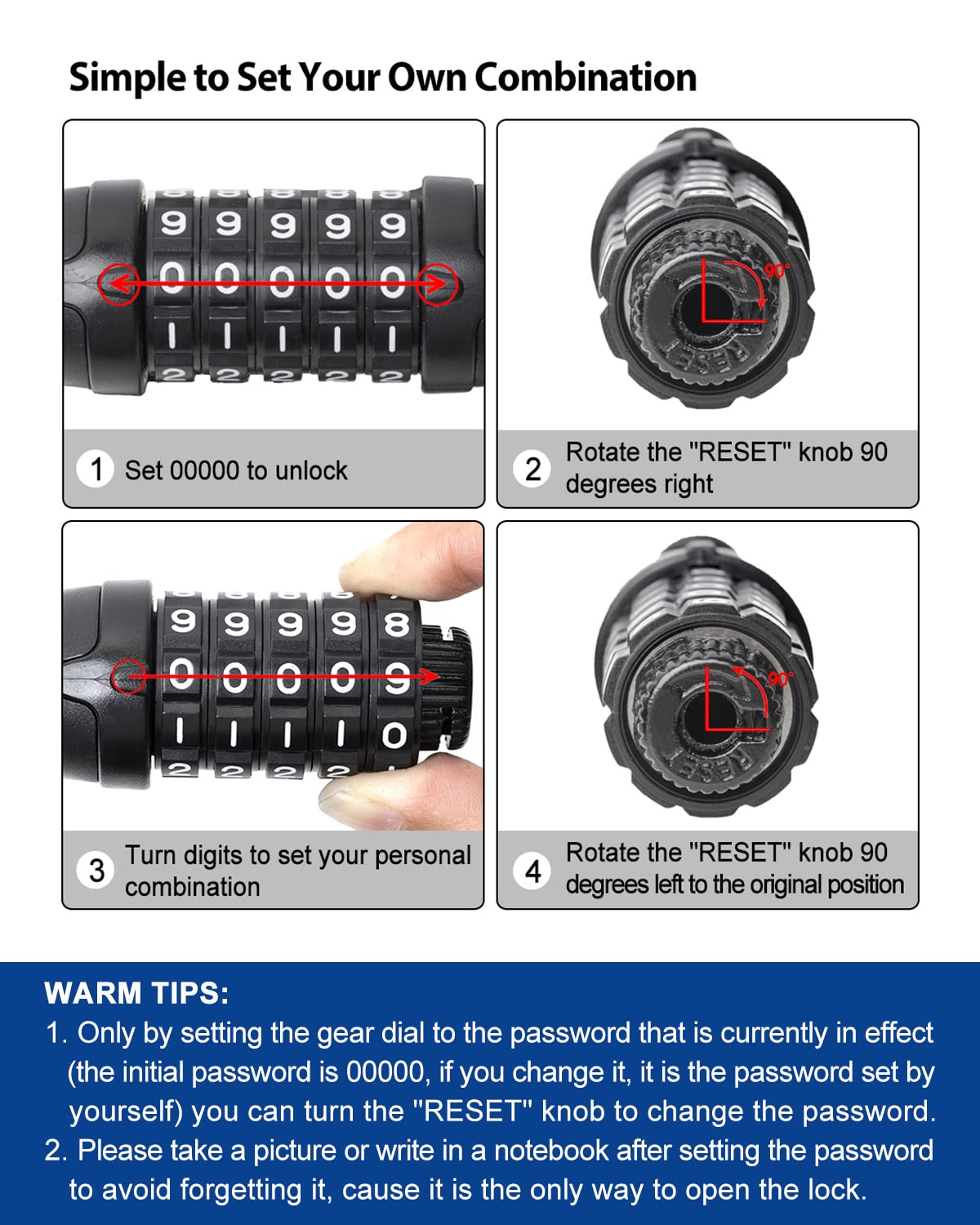 Simple to Set Your Own Combination

9 9 9 9 9
0 0 0 0 0
1 1 1 1 1
2 2 2 2 2

1 Set 00000 to unlock

90°
RESET

2 Rotate the "RESET" knob 90 degrees right

9 9 9 9 8
0 0 0 0 9
1 1 1 1 0
2 2 2 2

3 Turn digits to set your personal combination

90°
RESET

4 Rotate the "RESET" knob 90 degrees left to the original position

WARM TIPS:
1. Only by setting the gear dial to the password that is currently in effect (the initial password is 00000, if you change it, it is the password set by yourself) you can turn the "RESET" knob to change the password.
2. Please take a picture or write in a notebook after setting the password to avoid forgetting it, cause it is the only way to open the lock.