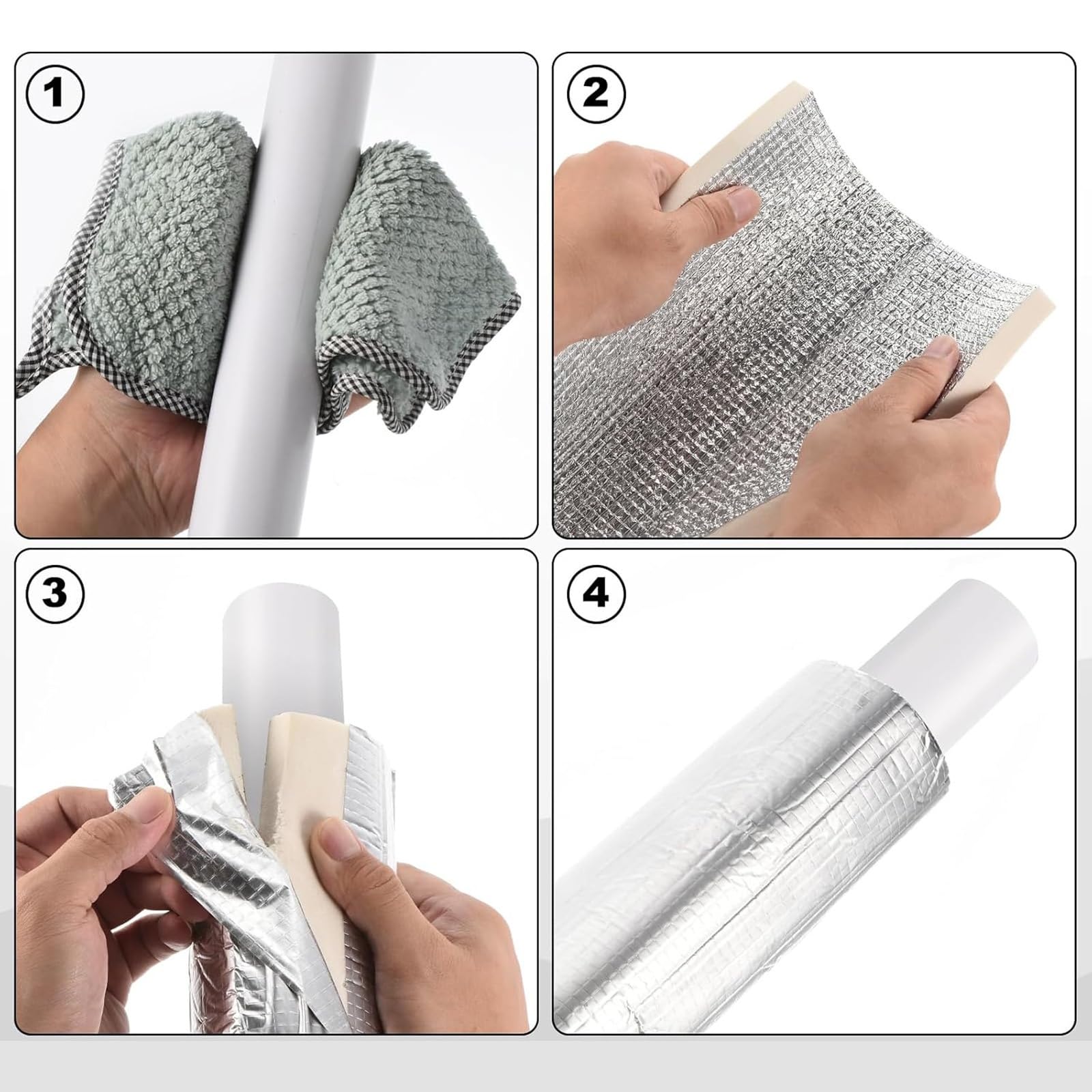 1

2

3

4