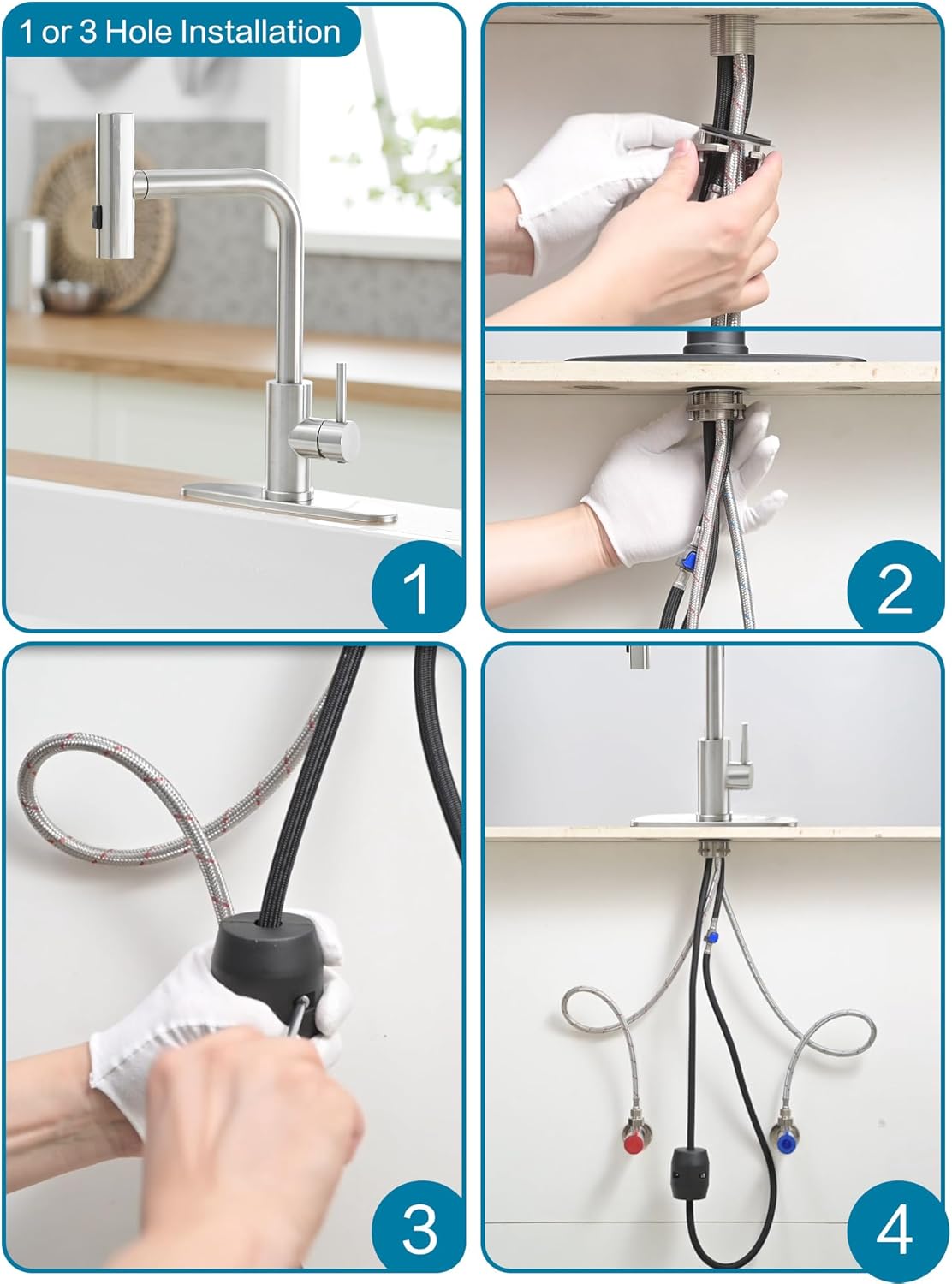 1 or 3 Hole Installation

1

2

3

4