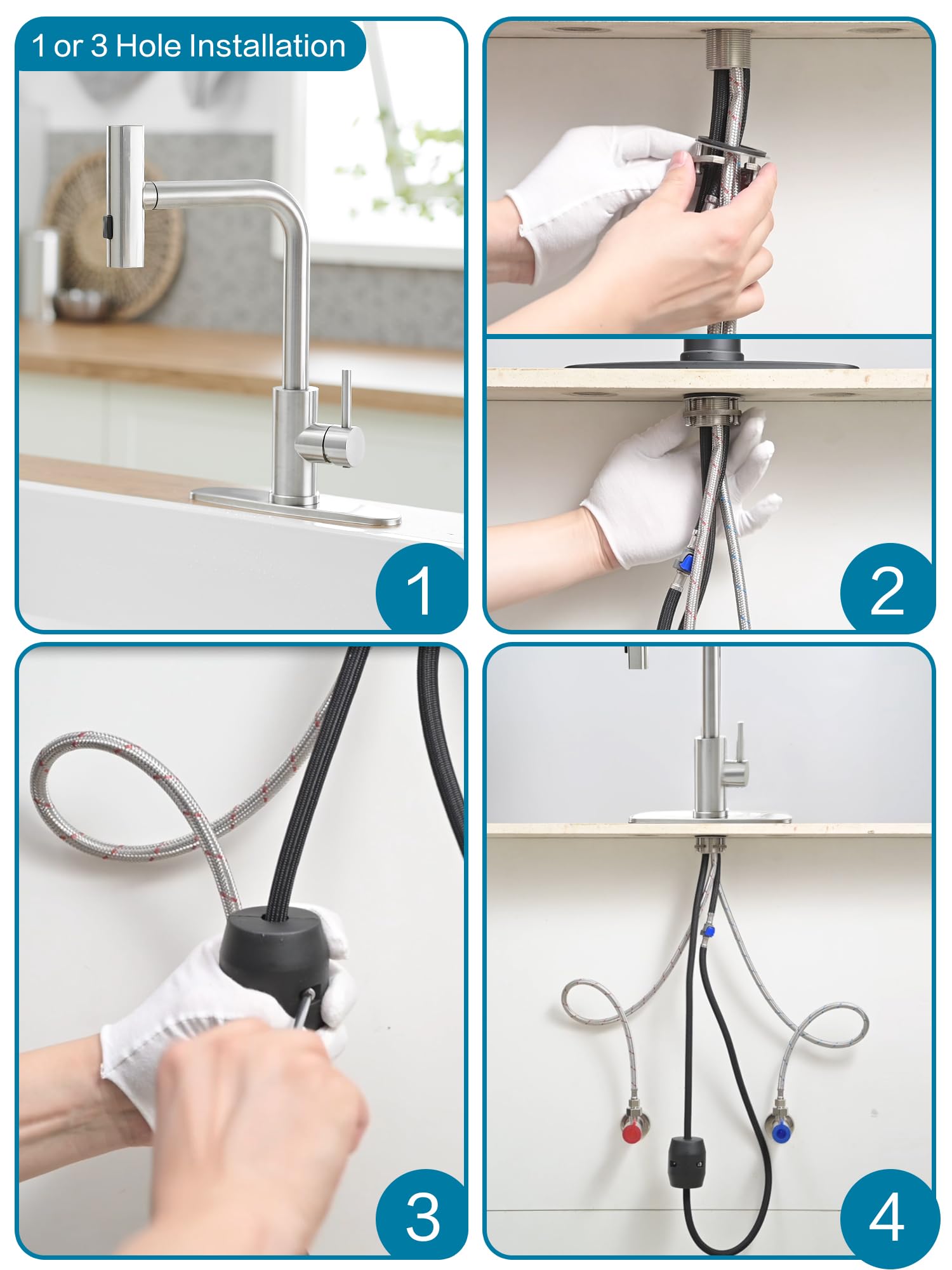 1 or 3 Hole Installation

1

2

3

4