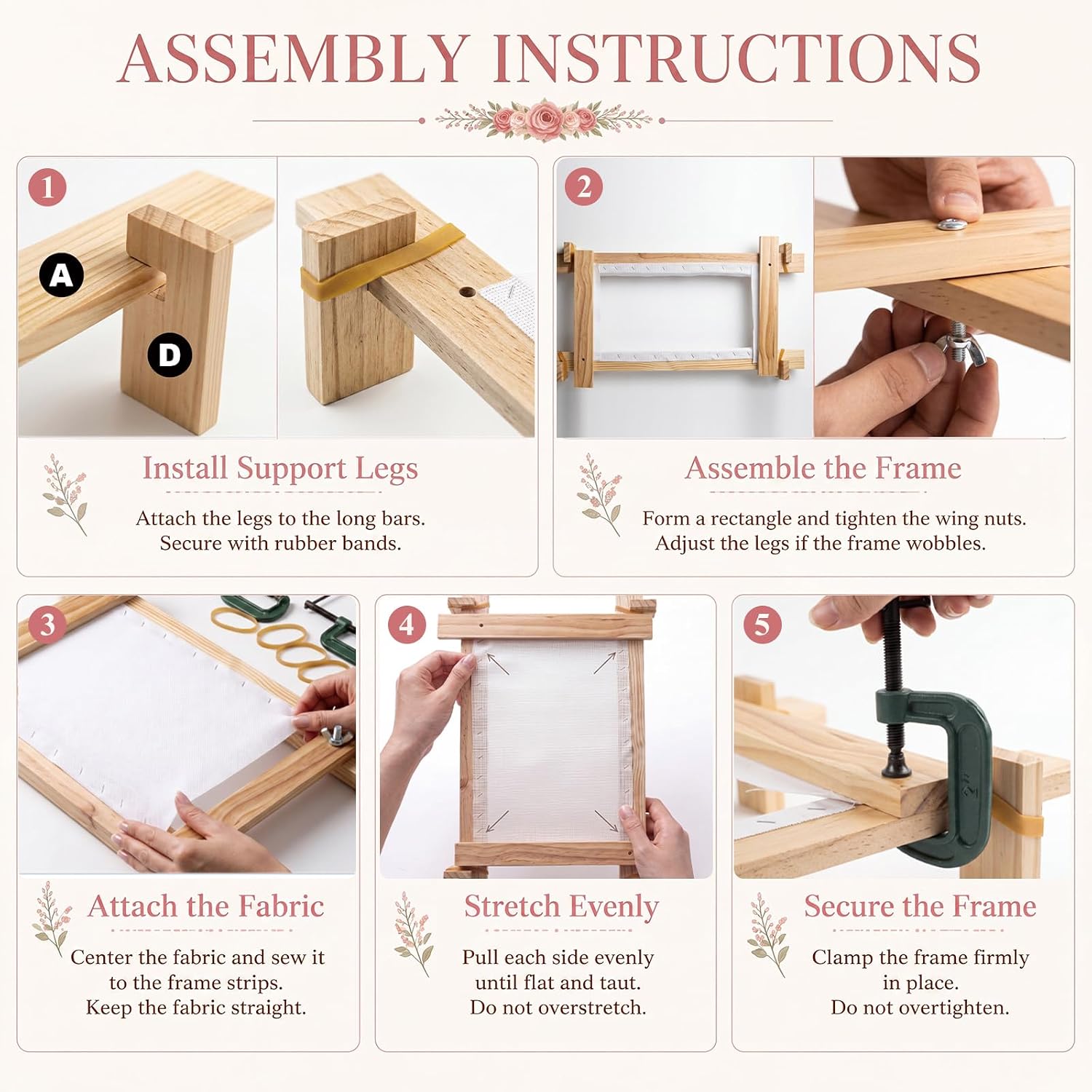 ASSEMBLY INSTRUCTIONS

1

A

D

Install Support Legs

Attach the legs to the long bars. Secure with rubber bands.

2

Assemble the Frame

Form a rectangle and tighten the wing nuts. Adjust the legs if the frame wobbles.

3

Attach the Fabric

Center the fabric and sew it to the frame strips. Keep the fabric straight.

4

Stretch Evenly

Pull each side evenly until flat and taut. Do not overstretch.

5

Secure the Frame

Clamp the frame firmly in place. Do not overtighten.