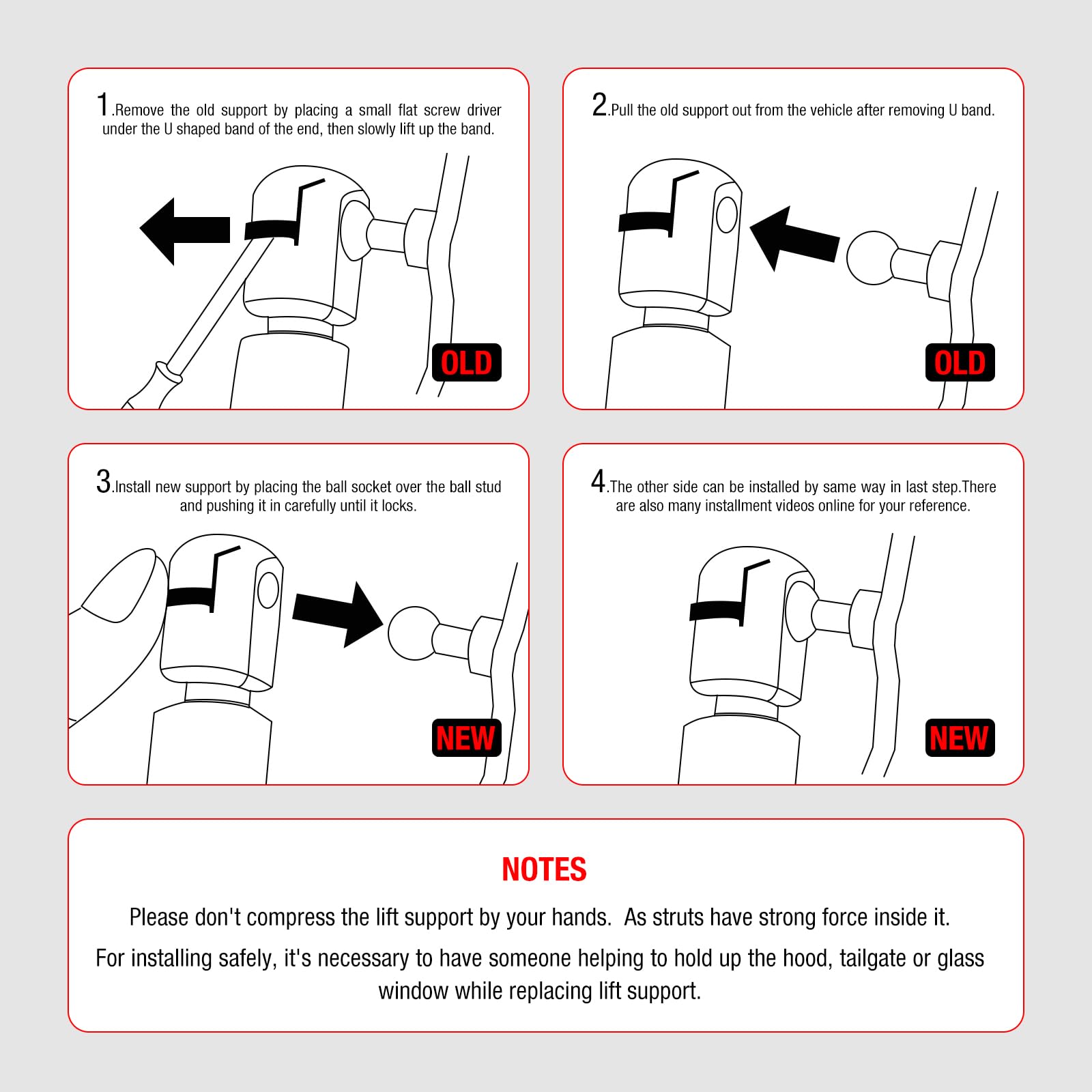 1.Remove the old support by placing a small flat screw driver under the U shaped band of the end, then slowly lift up the band.

OLD

2.Pull the old support out from the vehicle after removing U band.

OLD

3.Install new support by placing the ball socket over the ball stud and pushing it in carefully until it locks.

NEW

4.The other side can be installed by same way in last step.There are also many installment videos online for your reference.

NEW

NOTES

Please don't compress the lift support by your hands. As struts have strong force inside it.

For installing safely, it's necessary to have someone helping to hold up the hood, tailgate or glass window while replacing lift support.