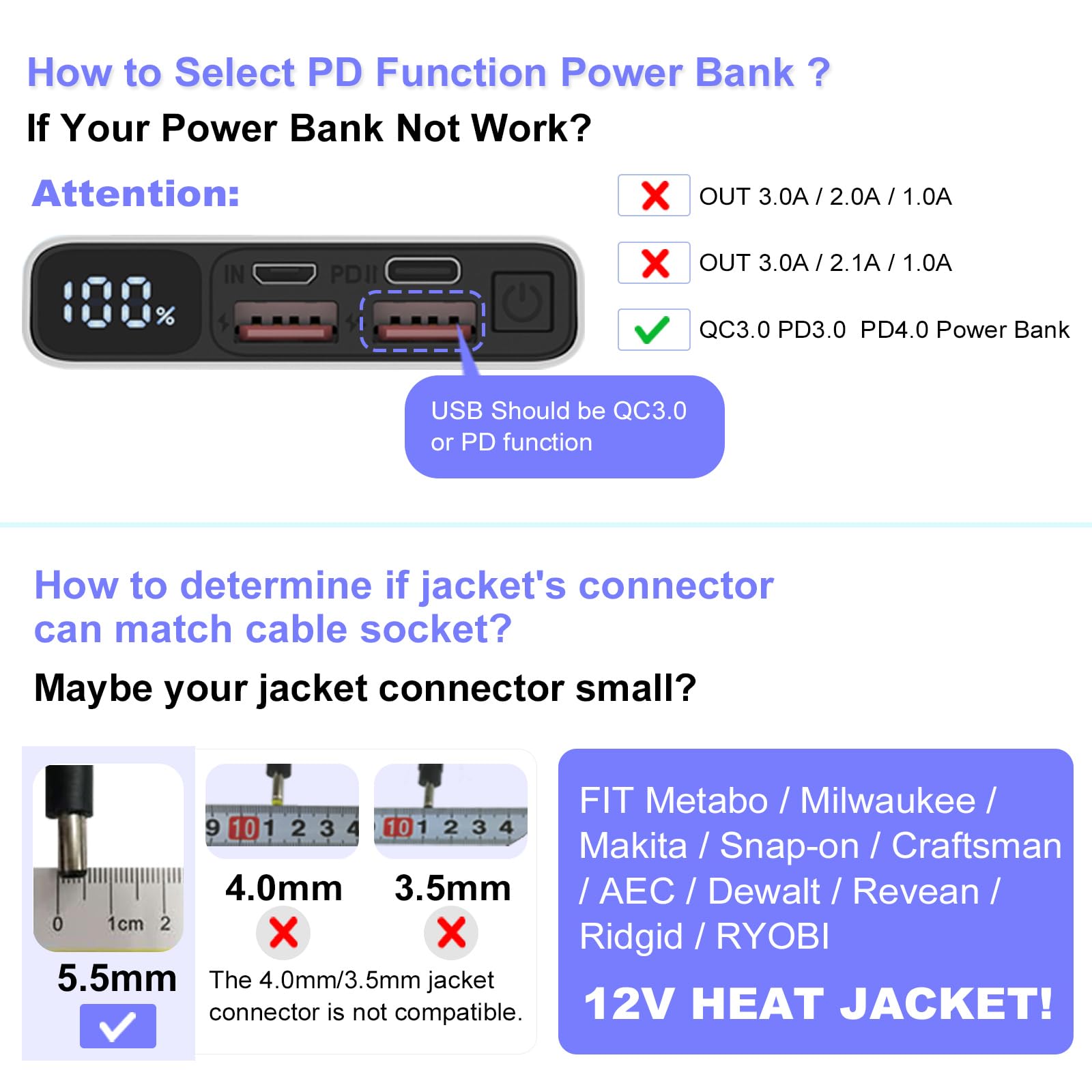 How to Select PD Function Power Bank ?

If Your Power Bank Not Work?

Attention:

100%

IN PD

OUT 3.0A / 2.0A / 1.0A

OUT 3.0A / 2.1A / 1.0A

QC3.0 PD3.0 PD4.0 Power Bank

USB Should be QC3.0 or PD function

How to determine if jacket's connector can match cable socket?

Maybe your jacket connector small?

0 1cm 2

5.5mm

9 10 1 2 3 4

4.0mm

10 1 2 3 4

3.5mm

The 4.0mm/3.5mm jacket connector is not compatible.

FIT Metabo / Milwaukee / Makita / Snap-on / Craftsman / AEC / Dewalt / Revean / Ridgid / RYOBI

12V HEAT JACKET!