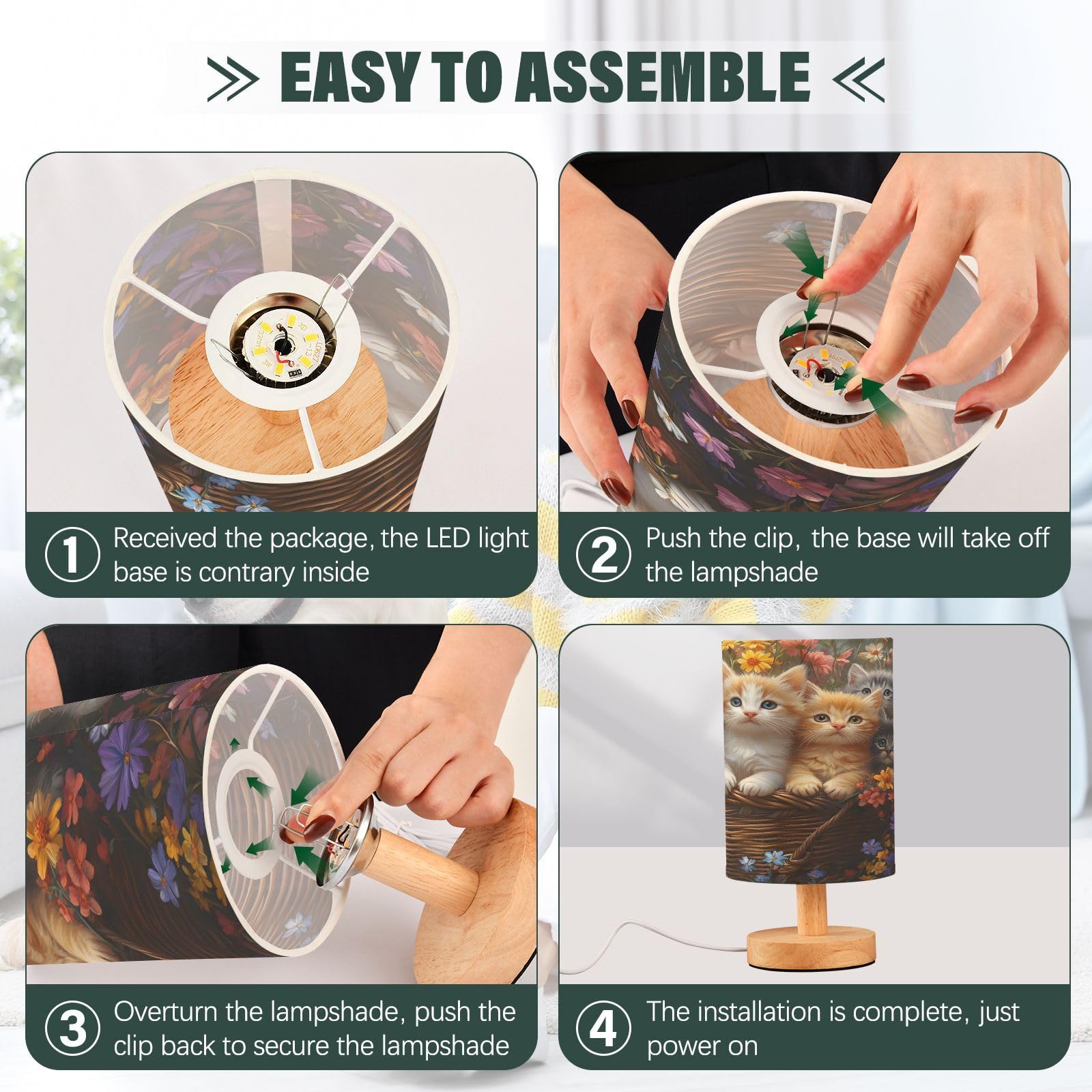 EASY TO ASSEMBLE

1 Received the package, the LED light base is contrary inside

2 Push the clip, the base will take off the lampshade

3 Overturn the lampshade, push the clip back to secure the lampshade

4 The installation is complete, just power on