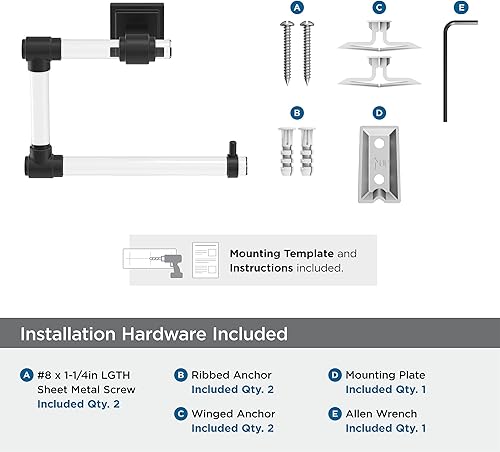 A
C
E
B
D

Mounting Template and Instructions included.

Installation Hardware Included

A #8 x 1-1/4in LGTH Sheet Metal Screw
Included Qty. 2

B Ribbed Anchor
Included Qty. 2

C Winged Anchor
Included Qty. 2

D Mounting Plate
Included Qty. 1

E Allen Wrench
Included Qty. 1