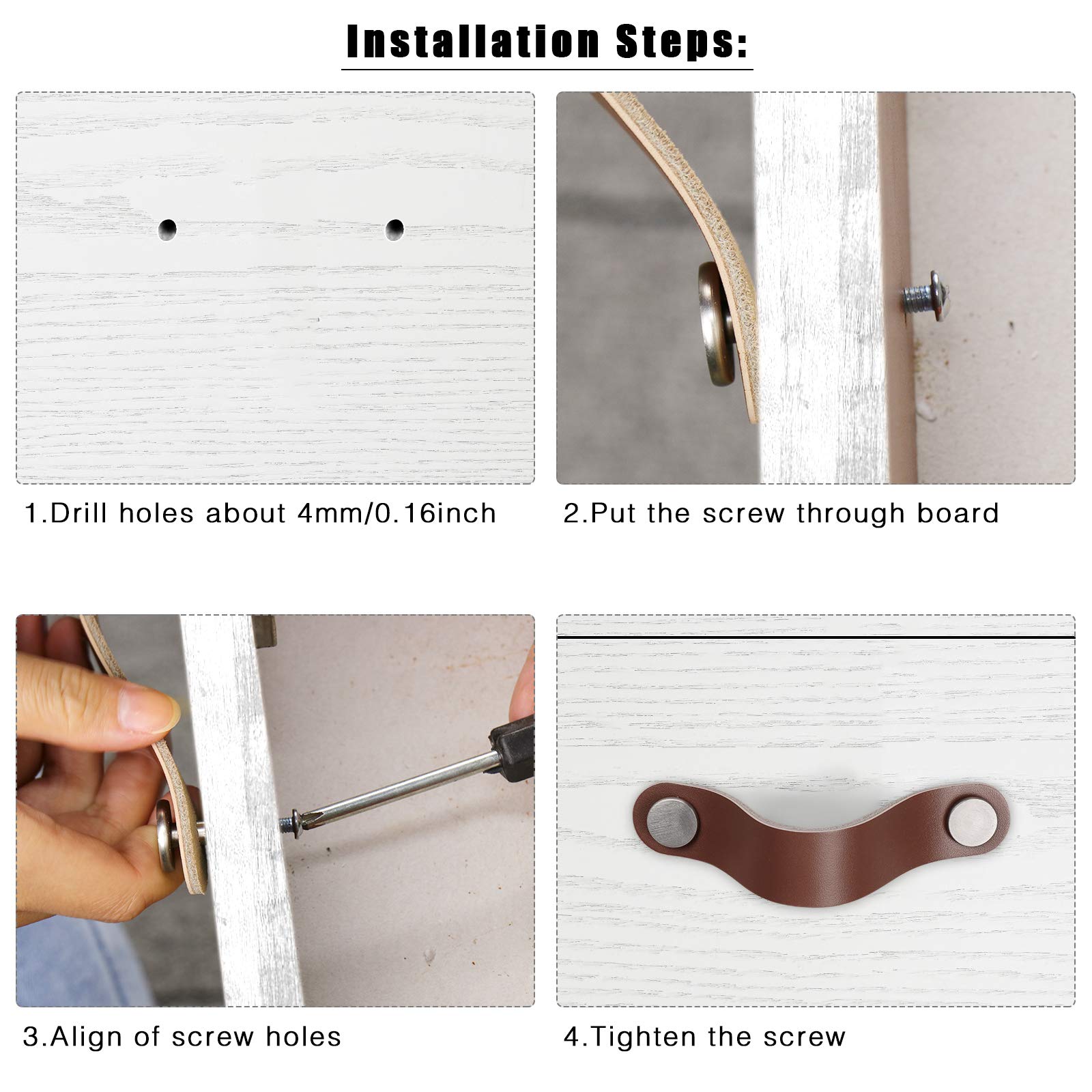 Installation Steps:

1.Drill holes about 4mm/0.16inch

2.Put the screw through board

3.Align of screw holes

4.Tighten the screw