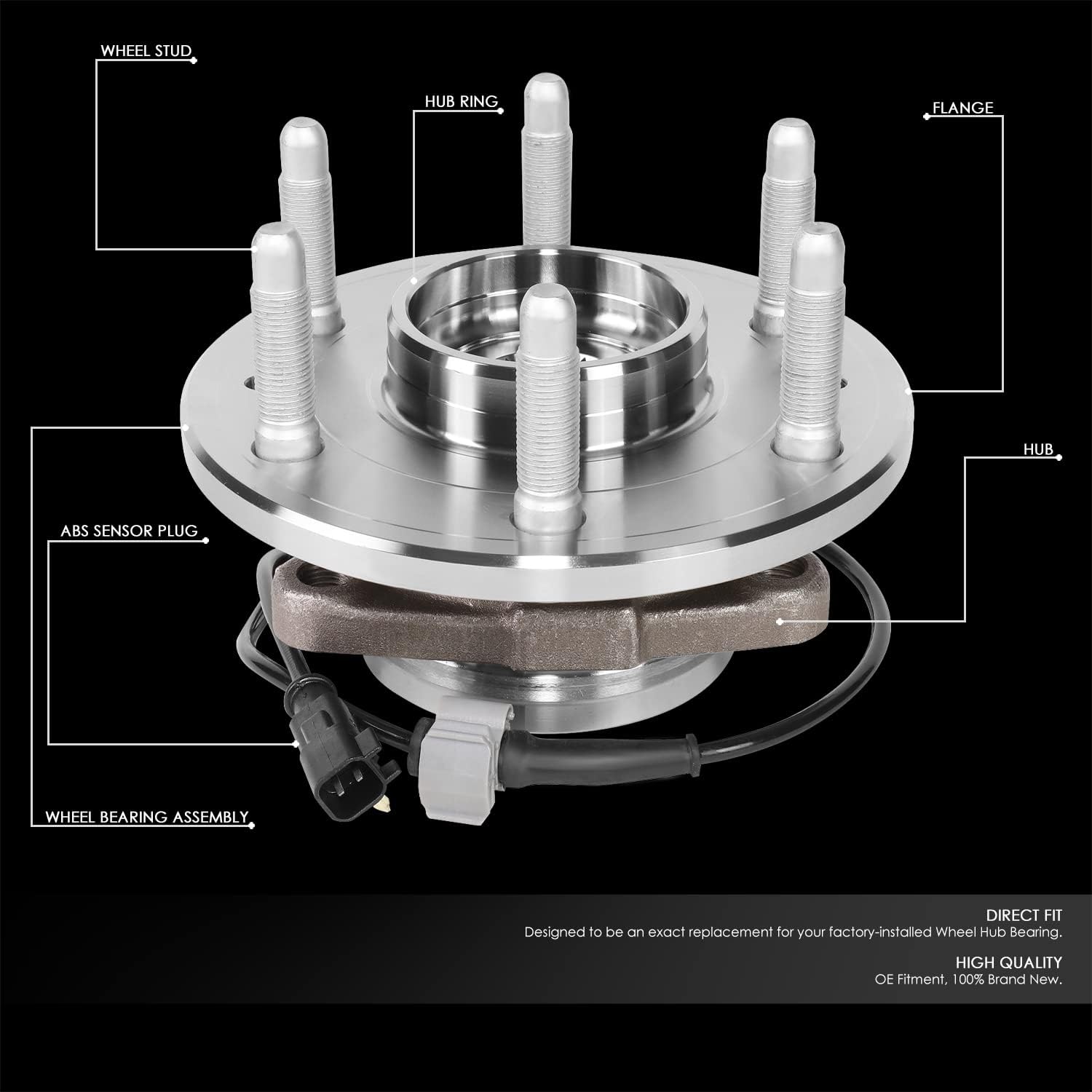 WHEEL STUD

HUB RING

FLANGE

HUB

ABS SENSOR PLUG

WHEEL BEARING ASSEMBLY

DIRECT FIT
Designed to be an exact replacement for your factory-installed Wheel Hub Bearing.

HIGH QUALITY
OE Fitment, 100% Brand New.