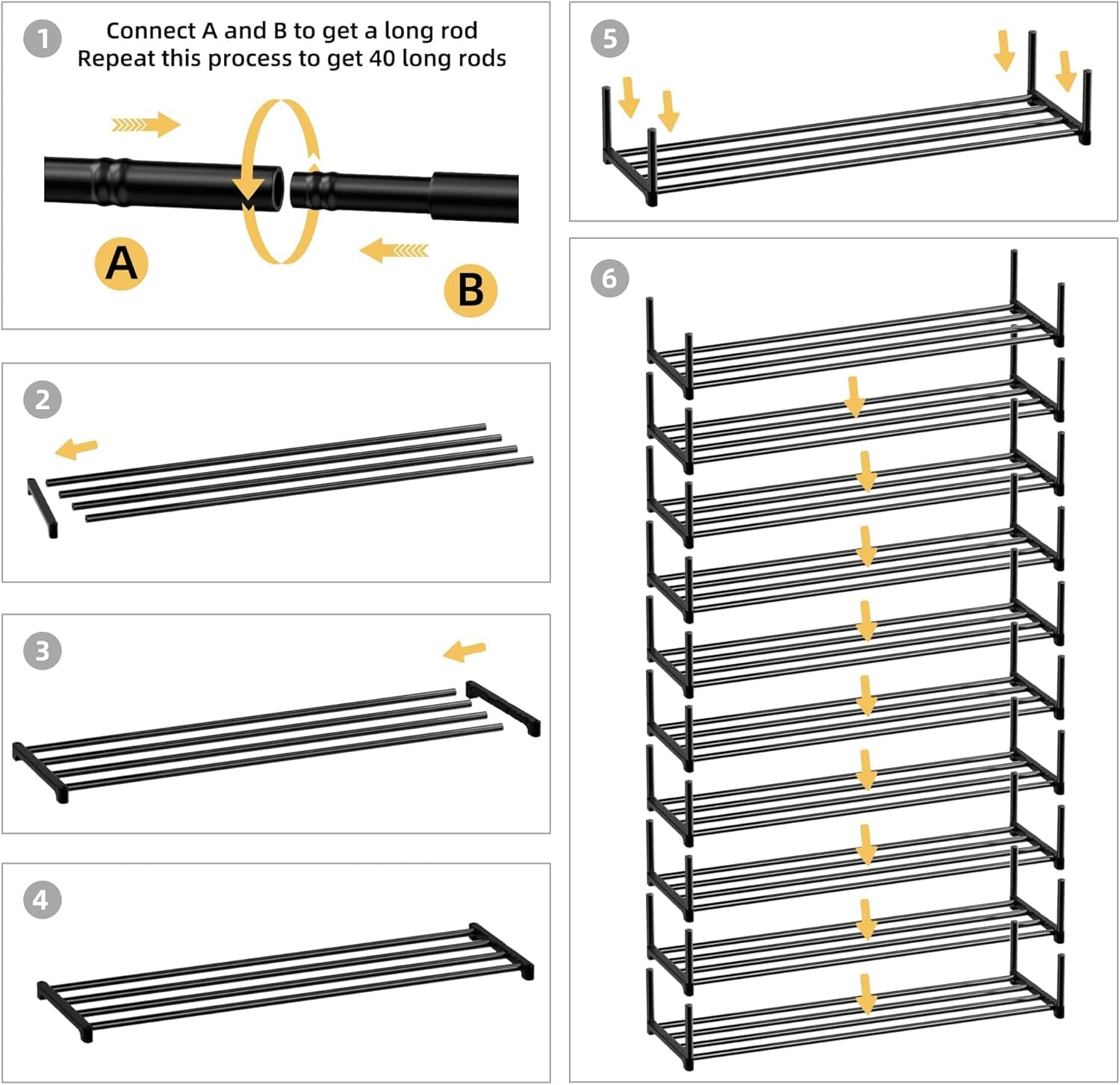 1
Connect A and B to get a long rod
Repeat this process to get 40 long rods

A

B

2

3

4

5

6