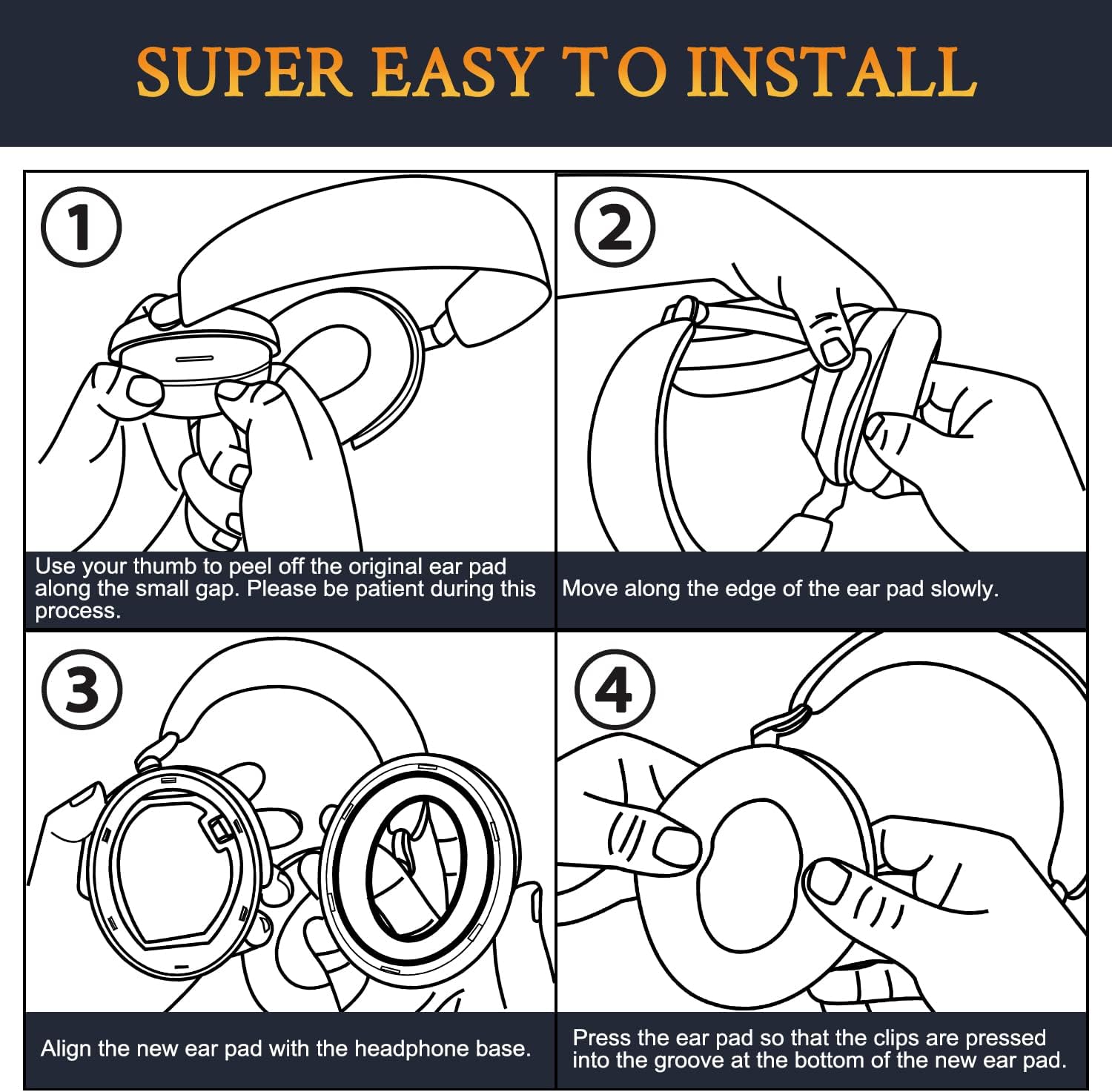 SUPER EASY TO INSTALL

1

Use your thumb to peel off the original ear pad along the small gap. Please be patient during this process.

2

Move along the edge of the ear pad slowly.

3

Align the new ear pad with the headphone base.

4

Press the ear pad so that the clips are pressed into the groove at the bottom of the new ear pad.