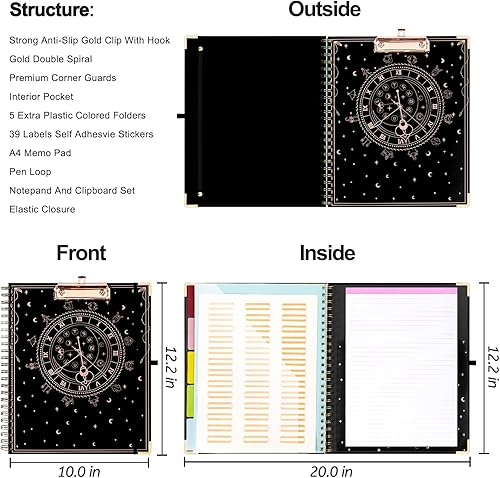 Structure:

Strong Anti-Slip Gold Clip With Hook
Gold Double Spiral
Premium Corner Guards
Interior Pocket
5 Extra Plastic Colored Folders
39 Labels Self Adhesvie Stickers
A4 Memo Pad
Pen Loop
Notepand And Clipboard Set
Elastic Closure

Outside

Front

12.2 in

10.0 in

Inside

12.2 in

20.0 in