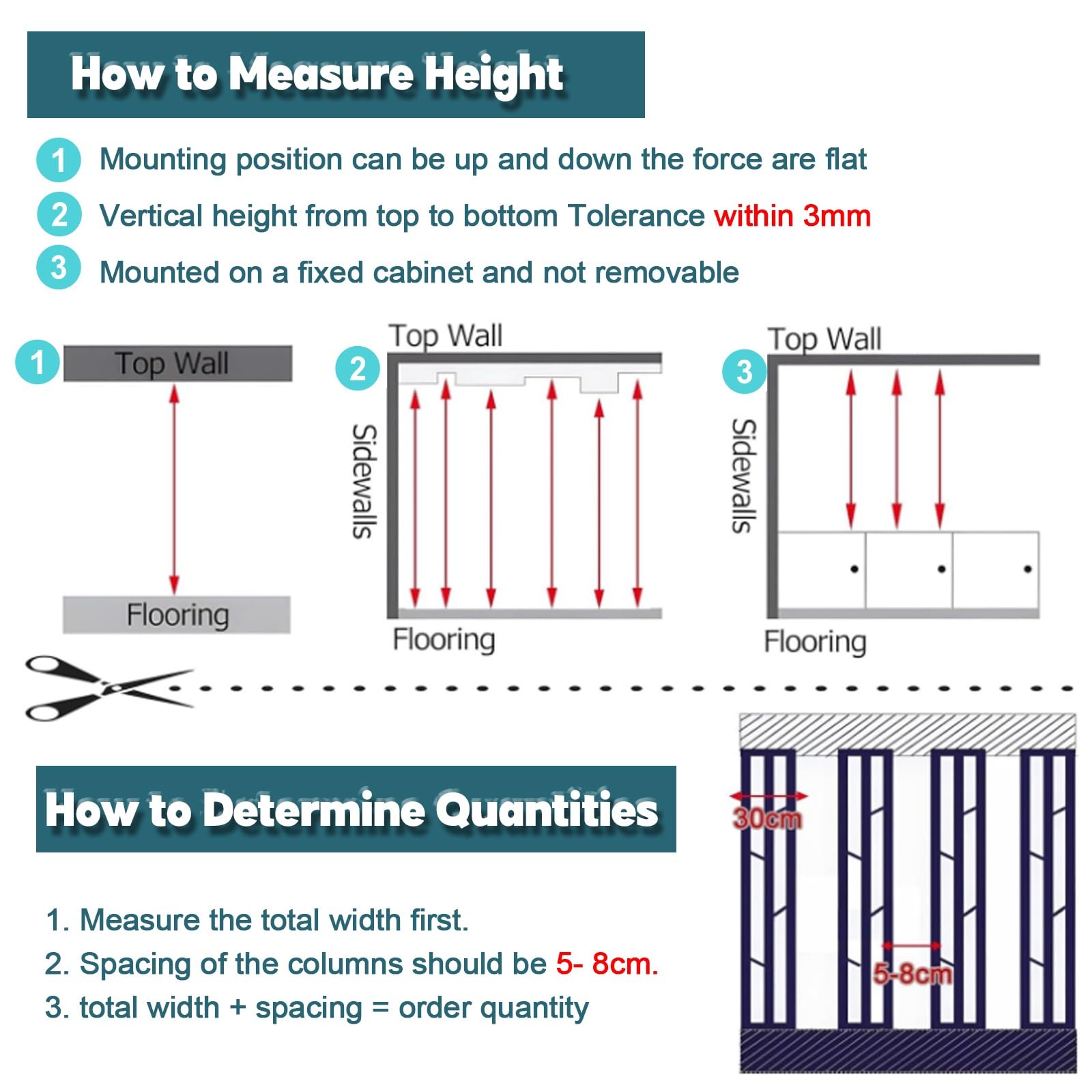 How to Measure Height

1 Mounting position can be up and down the force are flat

2 Vertical height from top to bottom Tolerance within 3mm

3 Mounted on a fixed cabinet and not removable

1 Top Wall
Flooring

2 Top Wall
Sidewalls
Flooring

3 Top Wall
Sidewalls
Flooring

How to Determine Quantities

1. Measure the total width first.
2. Spacing of the columns should be 5- 8cm.
3. total width + spacing = order quantity

30cm
5-8cm