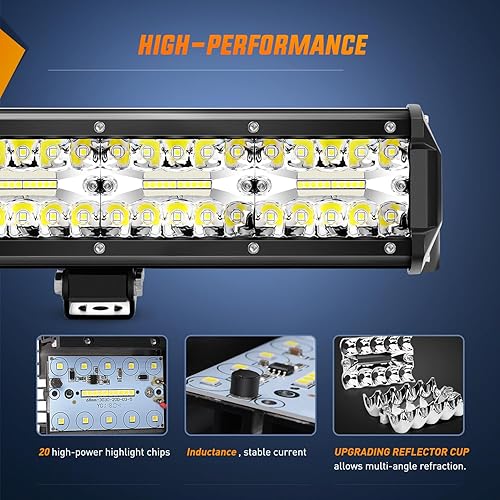 HIGH-PERFORMANCE

20 high-power highlight chips

Inductance , stable current

UPGRADING REFLECTOR CUP allows multi-angle refraction.