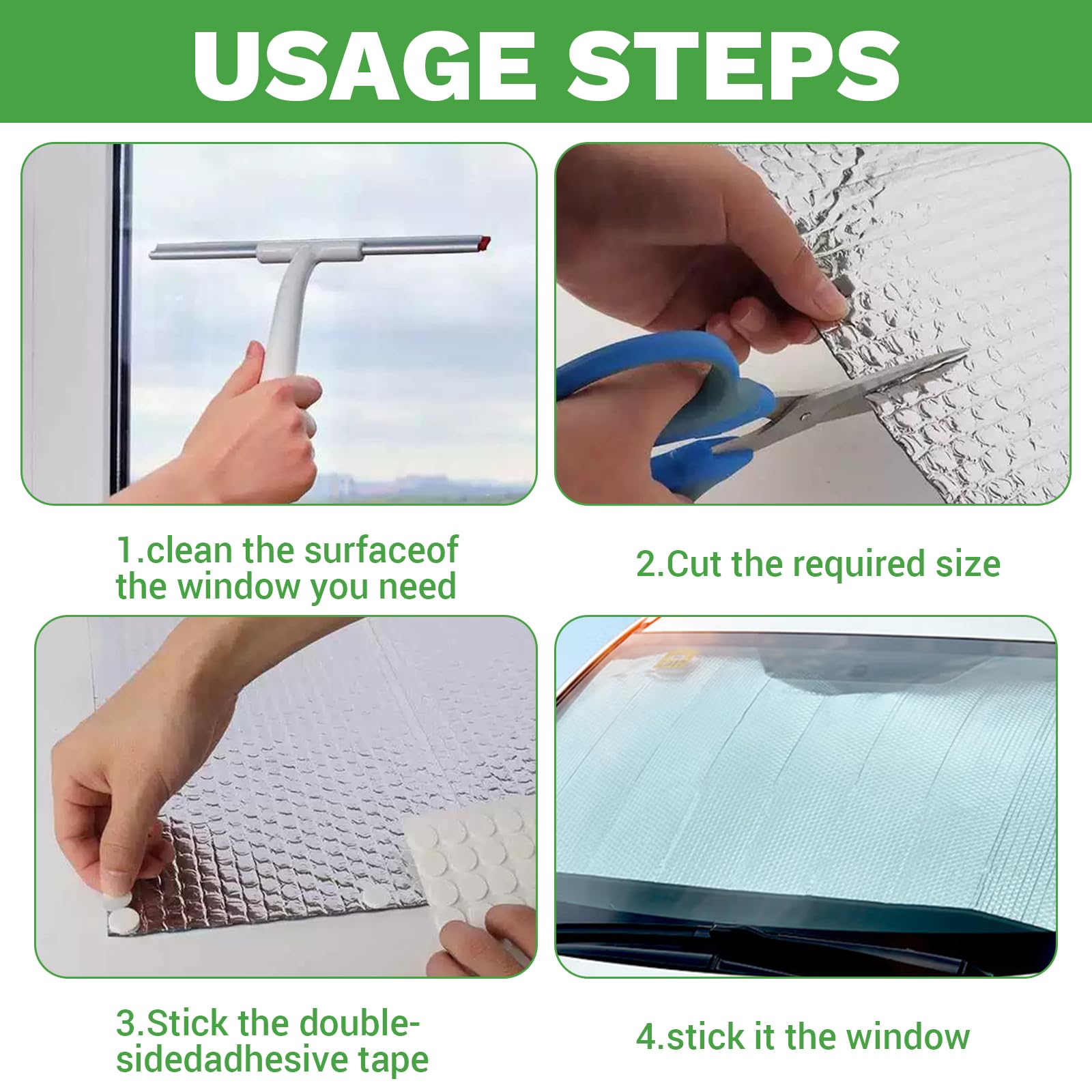 USAGE STEPS

1.clean the surfaceof the window you need

2.Cut the required size

3.Stick the double-sidedadhesive tape

4.stick it the window