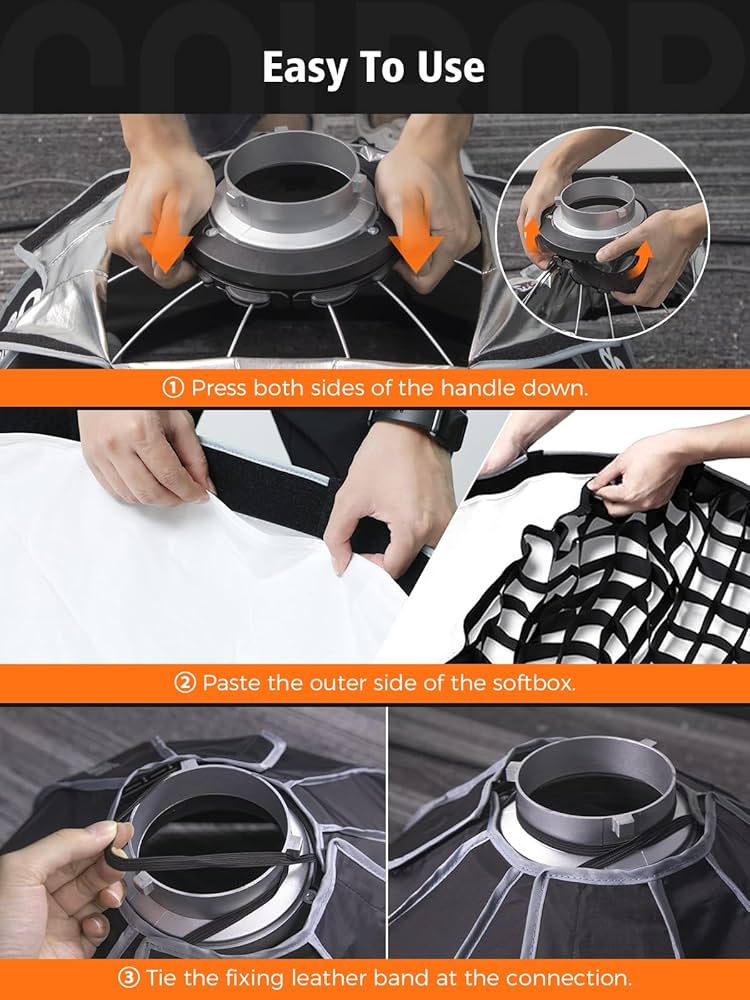 Easy To Use

① Press both sides of the handle down.

② Paste the outer side of the softbox.

③ Tie the fixing leather band at the connection.