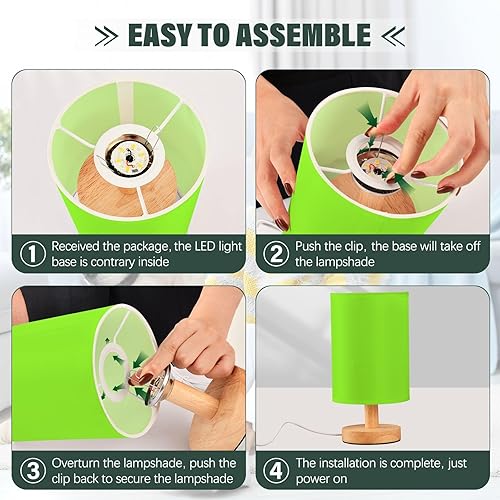 EASY TO ASSEMBLE

① Received the package, the LED light base is contrary inside

② Push the clip, the base will take off the lampshade

③ Overturn the lampshade, push the clip back to secure the lampshade

④ The installation is complete, just power on