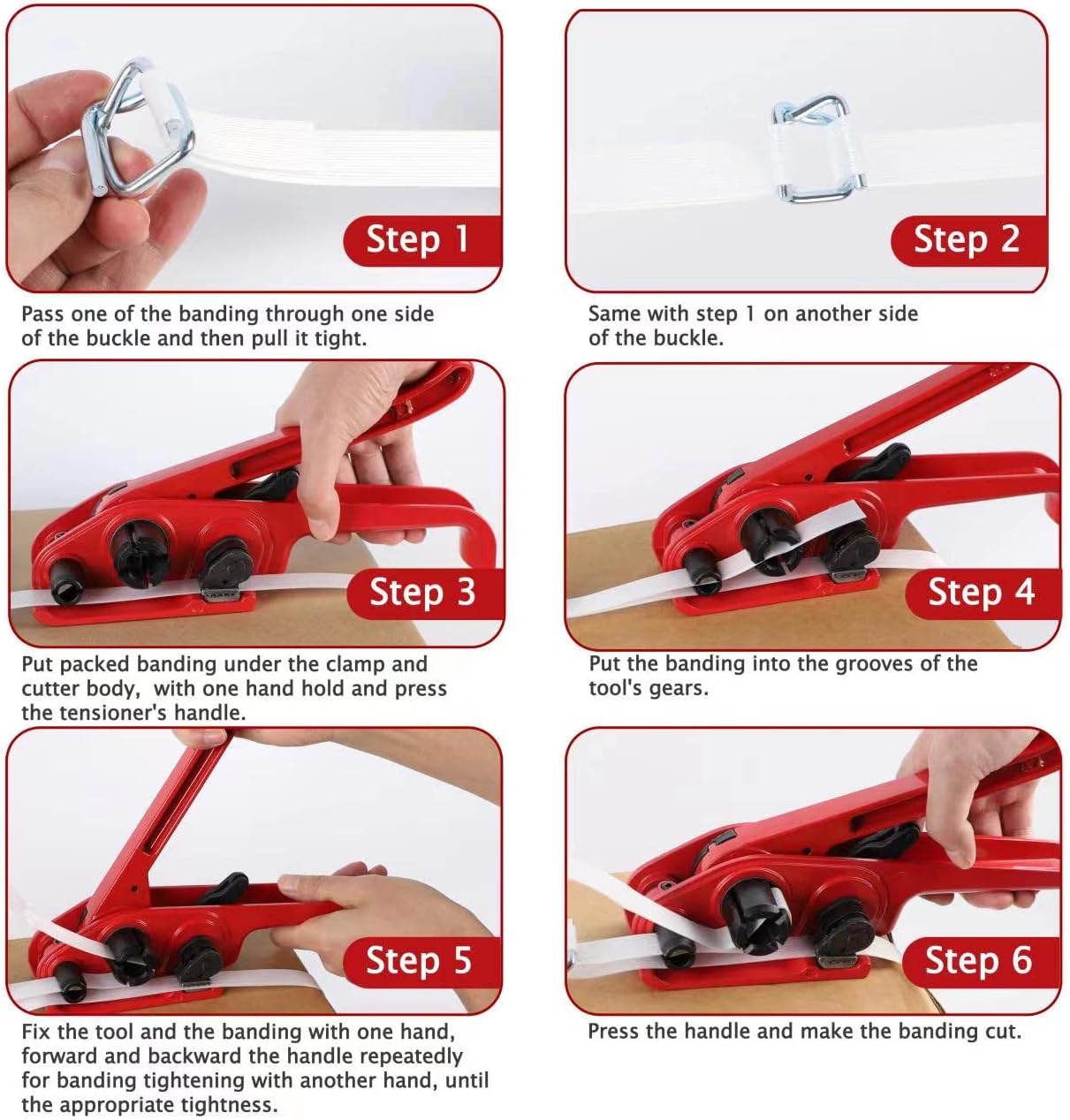 Step 1

Pass one of the banding through one side of the buckle and then pull it tight.

Step 2

Same with step 1 on another side of the buckle.

Step 3

Put packed banding under the clamp and cutter body, with one hand hold and press the tensioner's handle.

Step 4

Put the banding into the grooves of the tool's gears.

Step 5

Fix the tool and the banding with one hand, forward and backward the handle repeatedly for banding tightening with another hand, until the appropriate tightness.

Step 6

Press the handle and make the banding cut.