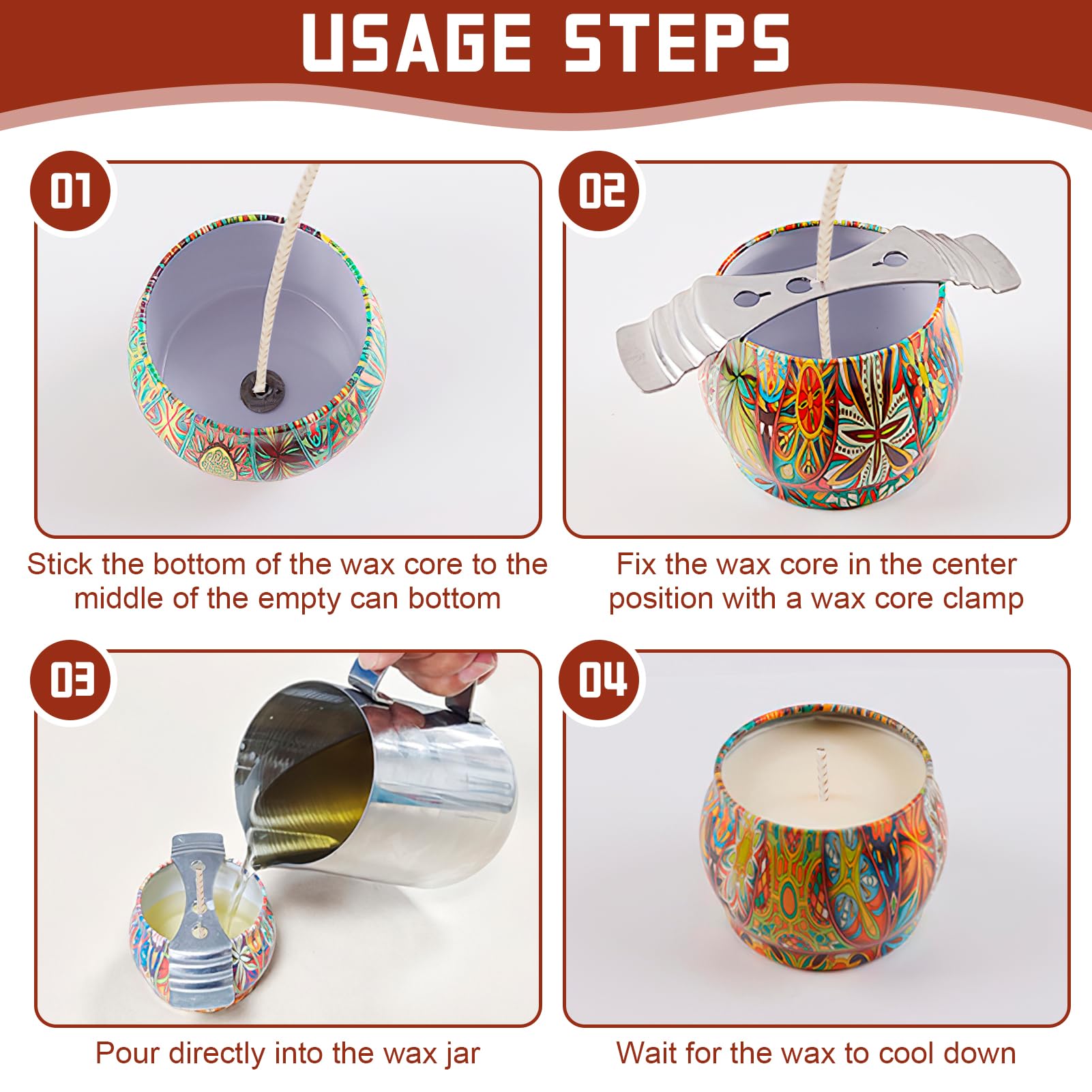 USAGE STEPS

01

Stick the bottom of the wax core to the middle of the empty can bottom

02

Fix the wax core in the center position with a wax core clamp

03

Pour directly into the wax jar

04

Wait for the wax to cool down