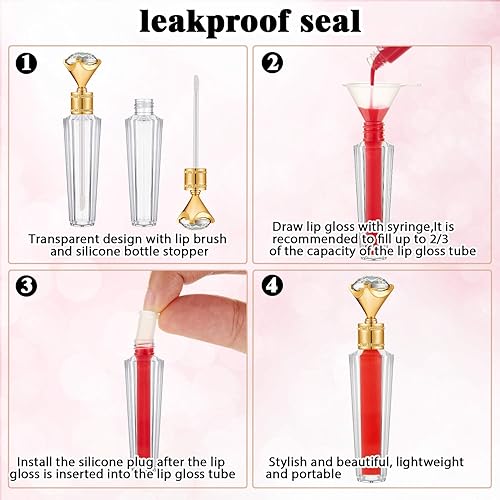 leakproof seal

1

Transparent design with lip brush and silicone bottle stopper

2

Draw lip gloss with syringe,It is recommended to fill up to 2/3 of the capacity of the lip gloss tube

3

Install the silicone plug after the lip gloss is inserted into the lip gloss tube

4

Stylish and beautiful, lightweight and portable